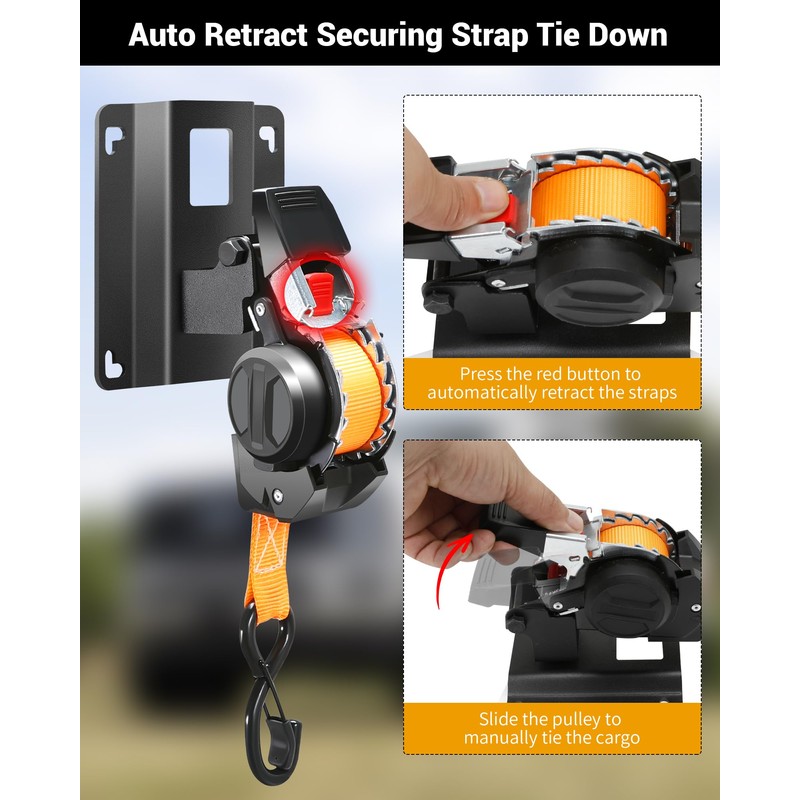 Auto Retract Securing Strap Tie Down

Press the red button to automatically retract the straps

Slide the pulley to manually tie the cargo