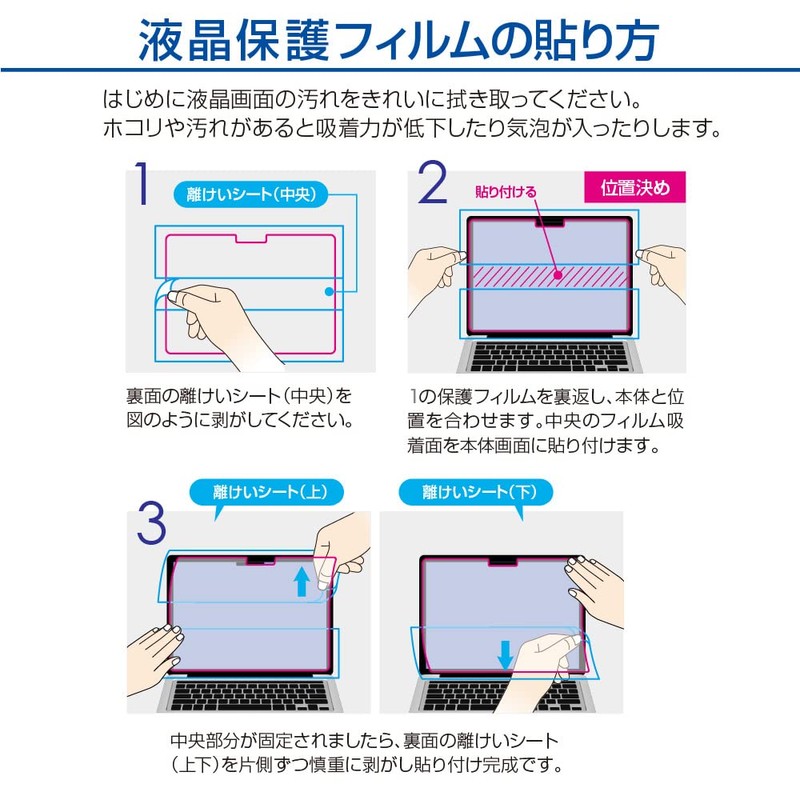 液晶保護フィルムの貼り方

はじめに液晶画面の汚れをきれいに拭き取ってください。
ホコリや汚れがあると吸着力が低下したり気泡が入ったりします。

1

離けいシート(中央)

裏面の離けいシート(中央)を図のように剥がしてください。

2

貼り付ける

位置決め

1の保護フィルムを裏返し、本体と位置を合わせます。中央のフィルム吸着面を本体画面に貼り付けます。

3

離けいシート(上)

離けいシート(下)

中央部分が固定されましたら、裏面の離けいシート(上下)を片側ずつ慎重に剥がし貼り付け完成です。