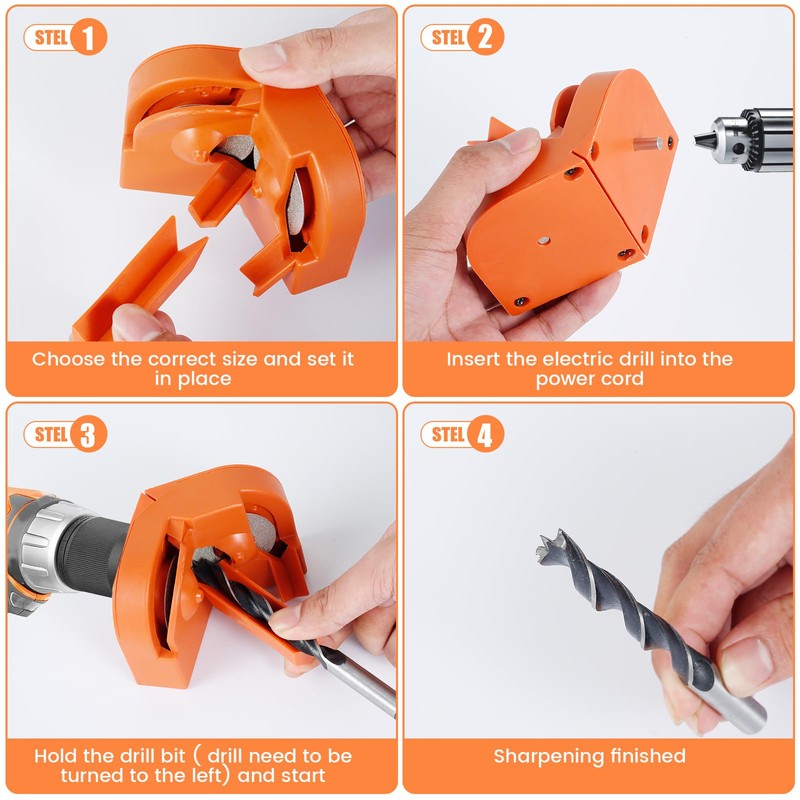 STEL 1

Choose the correct size and set it in place

STEL 2

Insert the electric drill into the power cord

STEL 3

Hold the drill bit ( drill need to be turned to the left) and start

STEL 4

Sharpening finished