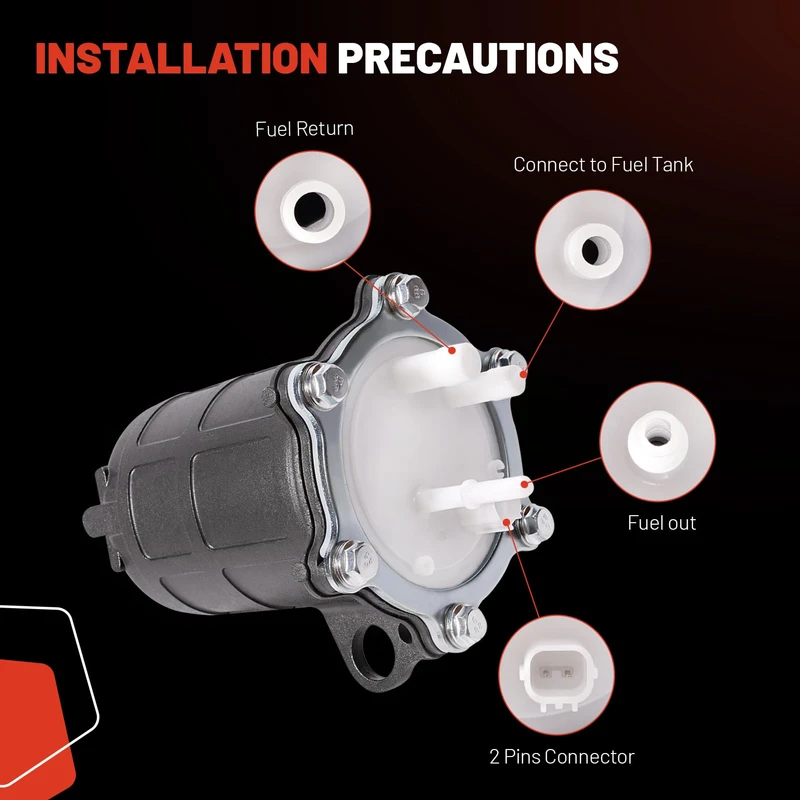 INSTALLATION PRECAUTIONS

Fuel Return

Connect to Fuel Tank

Fuel out

2 Pins Connector