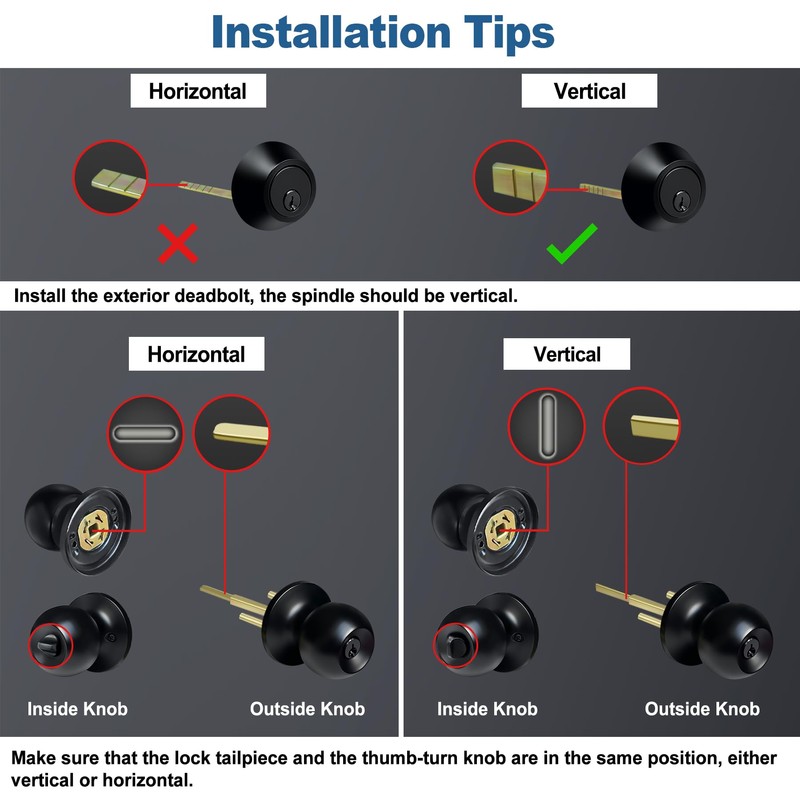 Installation Tips

Horizontal

Vertical

Install the exterior deadbolt, the spindle should be vertical.

Horizontal

Inside Knob

Outside Knob

Vertical

Inside Knob

Outside Knob

Make sure that the lock tailpiece and the thumb-turn knob are in the same position, either vertical or horizontal.