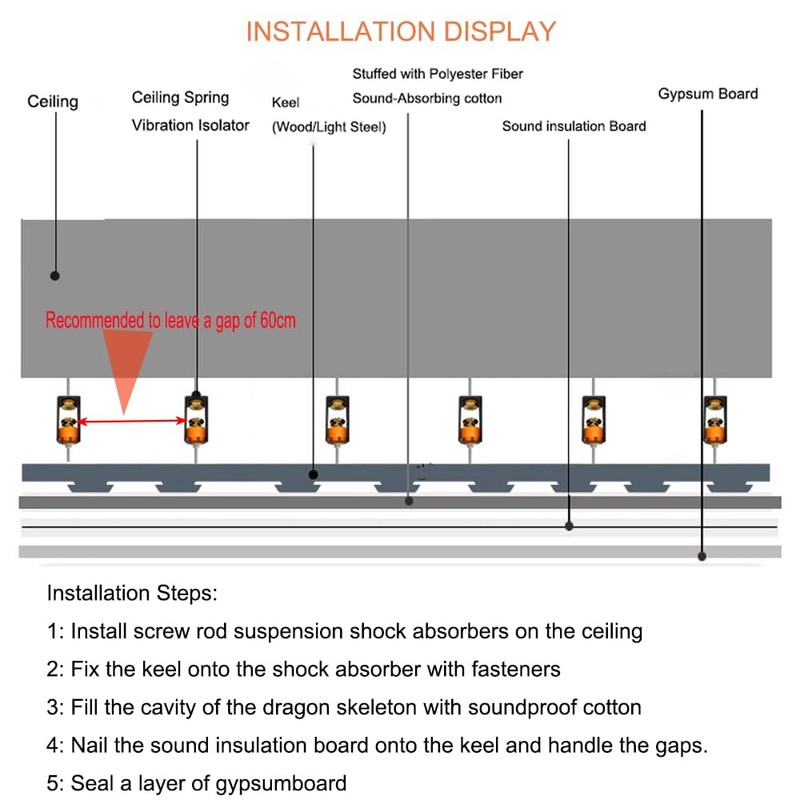 INSTALLATION DISPLAY

Ceiling

Ceiling Spring Vibration Isolator

Keel (Wood/Light Steel)

Stuffed with Polyester Fiber Sound-Absorbing cotton

Sound insulation Board

Gypsum Board

Recommended to leave a gap of 60cm

Installation Steps:

1: Install screw rod suspension shock absorbers on the ceiling

2: Fix the keel onto the shock absorber with fasteners

3: Fill the cavity of the dragon skeleton with soundproof cotton

4: Nail the sound insulation board onto the keel and handle the gaps.

5: Seal a layer of gypsumboard