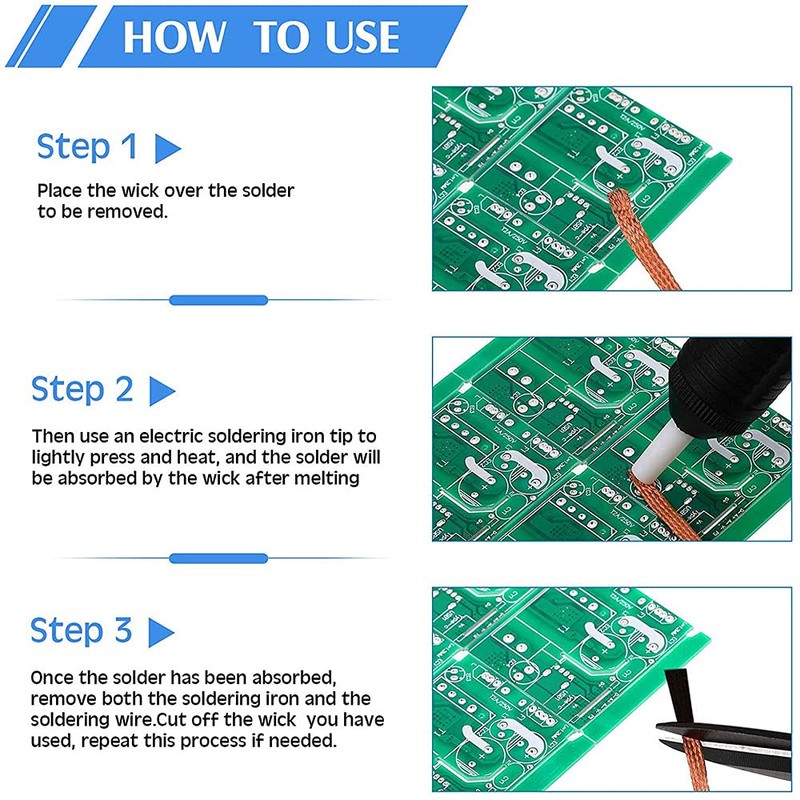 HOW TO USE

Step 1

Place the wick over the solder to be removed.

Step 2

Then use an electric soldering iron tip to lightly press and heat, and the solder will be absorbed by the wick after melting

Step 3

Once the solder has been absorbed, remove both the soldering iron and the soldering wire.Cut off the wick you have used, repeat this process if needed.