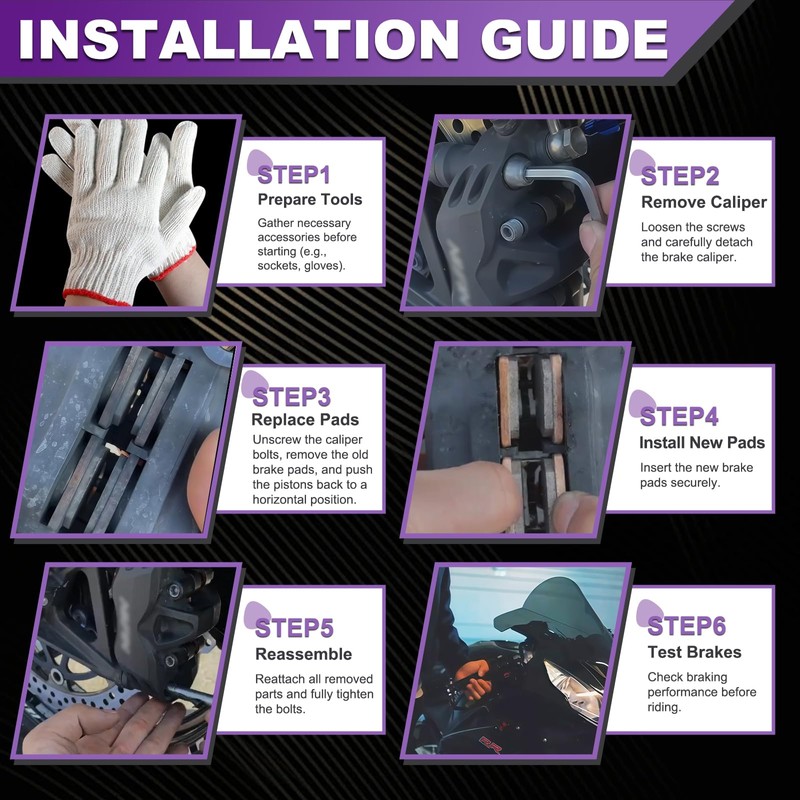 INSTALLATION GUIDE

STEP1
Prepare Tools
Gather necessary accessories before starting (e.g., sockets, gloves).

STEP2
Remove Caliper
Loosen the screws and carefully detach the brake caliper.

STEP3
Replace Pads
Unscrew the caliper bolts, remove the old brake pads, and push the pistons back to a horizontal position.

STEP4
Install New Pads
Insert the new brake pads securely.

STEP5
Reassemble
Reattach all removed parts and fully tighten the bolts.

STEP6
Test Brakes
Check braking performance before riding.