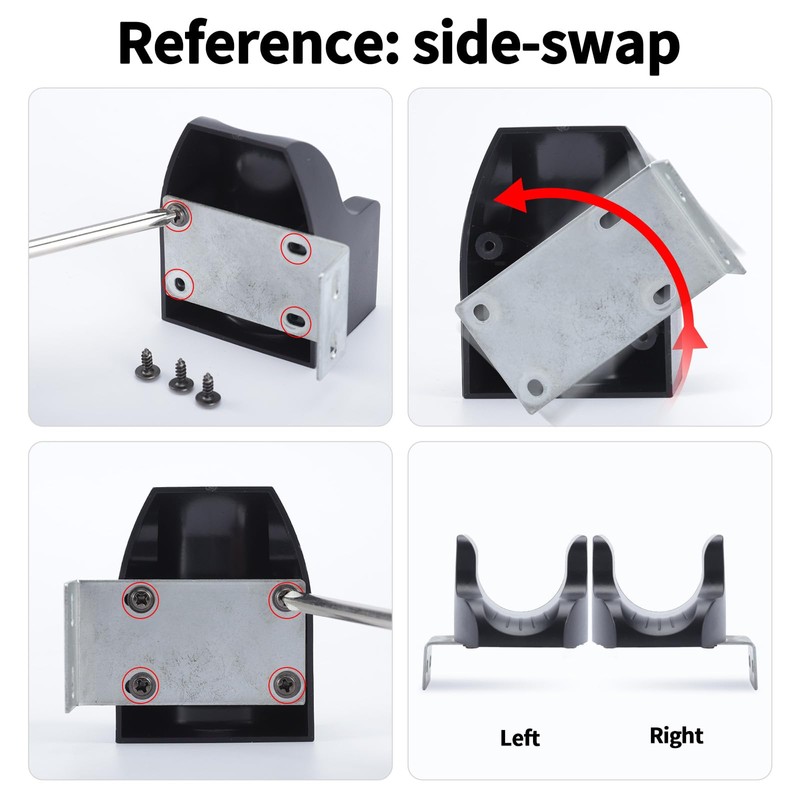 Reference: side-swap

Left

Right