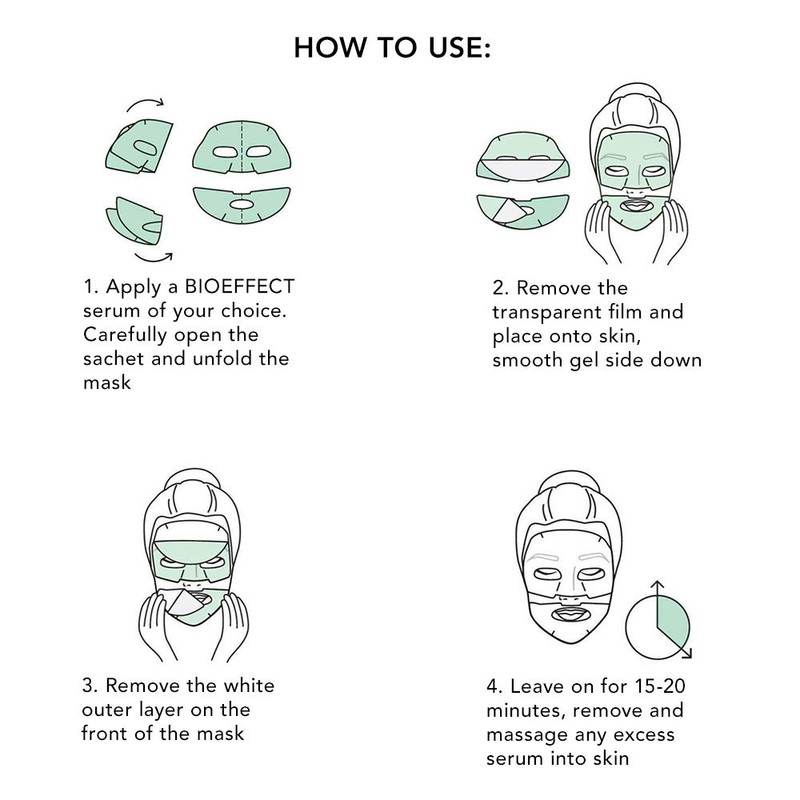 HOW TO USE:

1. Apply a BIOEFFECT serum of your choice. Carefully open the sachet and unfold the mask

2. Remove the transparent film and place onto skin, smooth gel side down

3. Remove the white outer layer on the front of the mask

4. Leave on for 15-20 minutes, remove and massage any excess serum into skin