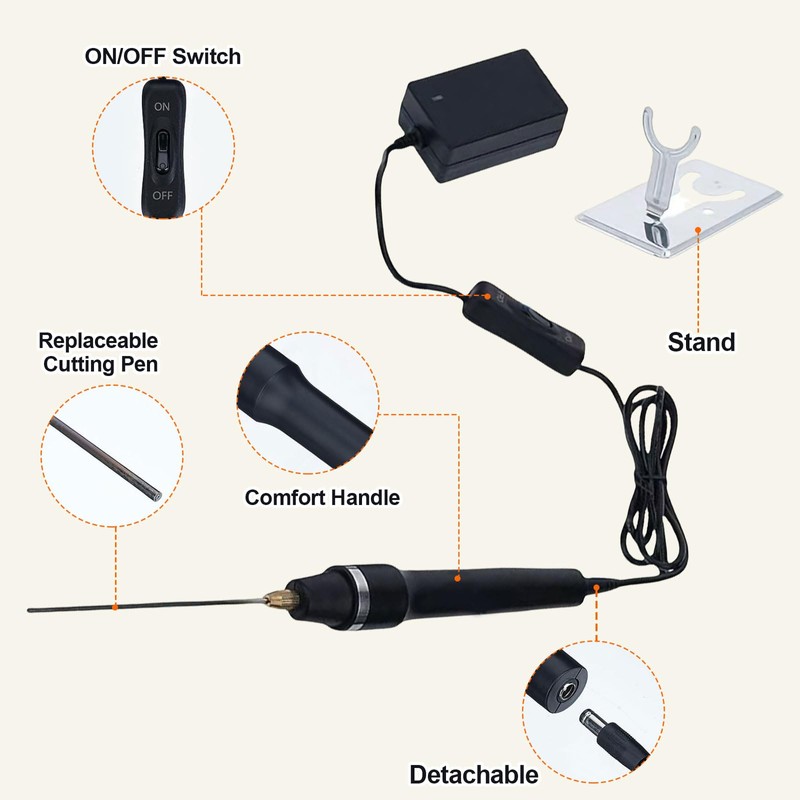 ON/OFF Switch

ON

OFF

Stand

Replaceable Cutting Pen

Comfort Handle

Detachable