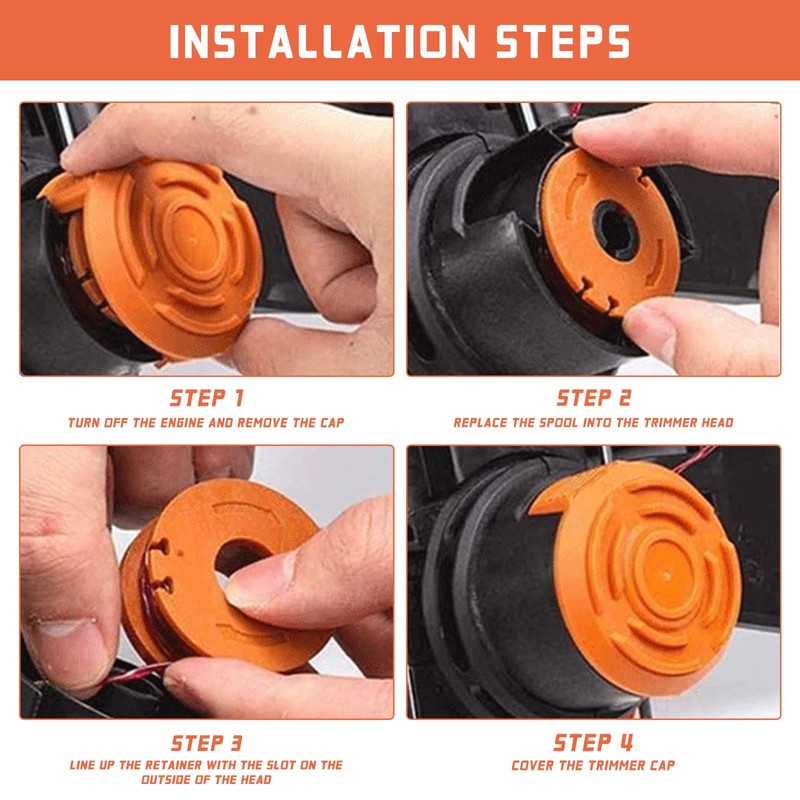 INSTALLATION STEPS

STEP 1
TURN OFF THE ENGINE AND REMOVE THE CAP

STEP 2
REPLACE THE SPOOL INTO THE TRIMMER HEAD

STEP 3
LINE UP THE RETAINER WITH THE SLOT ON THE OUTSIDE OF THE HEAD

STEP 4
COVER THE TRIMMER CAP