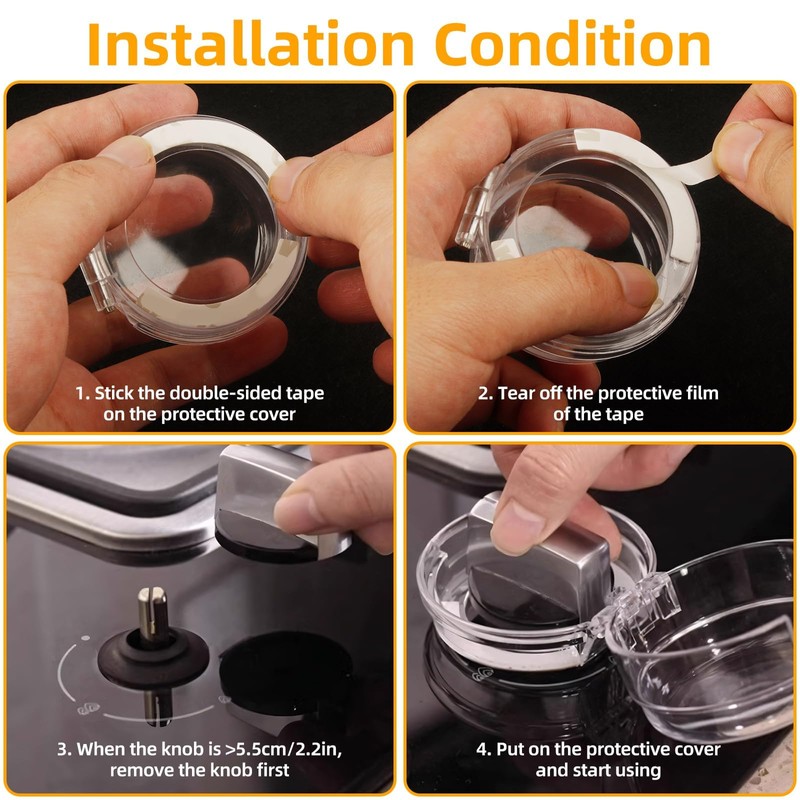 Installation Condition

1. Stick the double-sided tape on the protective cover

2. Tear off the protective film of the tape

3. When the knob is >5.5cm/2.2in, remove the knob first

4. Put on the protective cover and start using