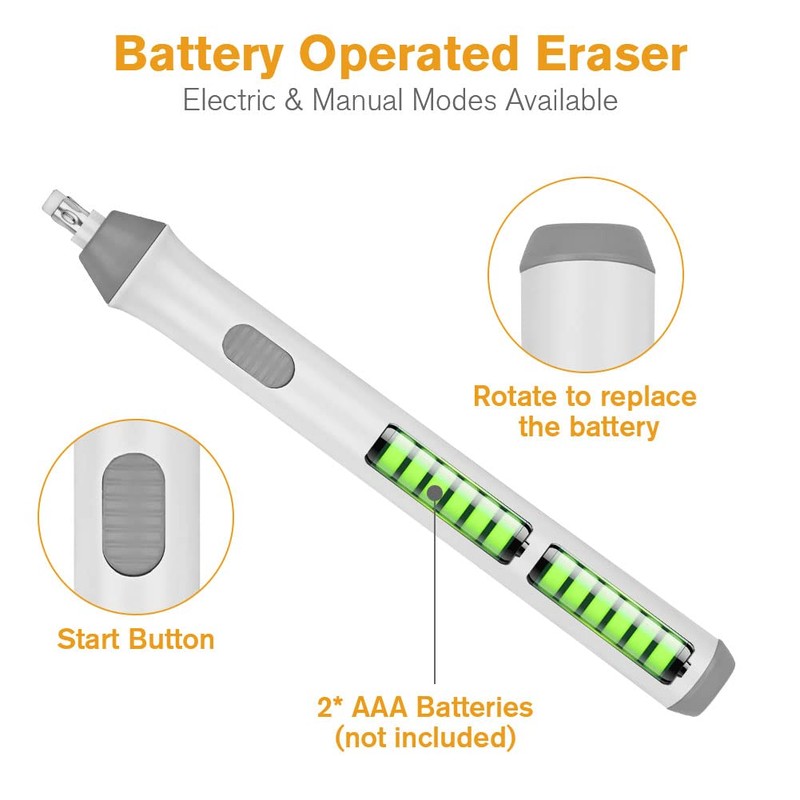 Battery Operated Eraser
Electric & Manual Modes Available

Rotate to replace the battery

Start Button

2* AAA Batteries (not included)