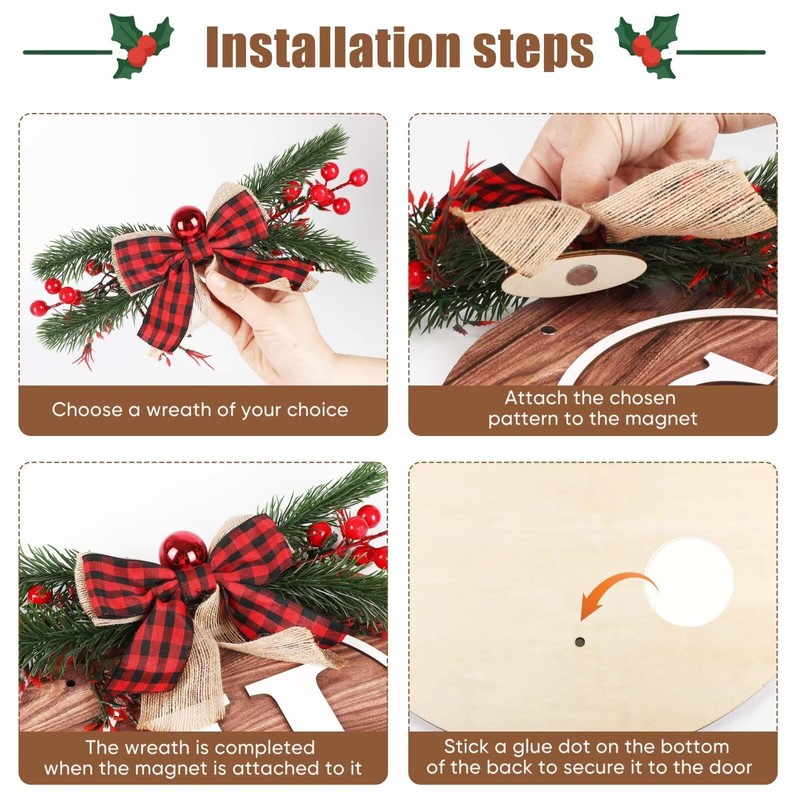 Installation steps

Choose a wreath of your choice

Attach the chosen pattern to the magnet

The wreath is completed when the magnet is attached to it

Stick a glue dot on the bottom of the back to secure it to the door