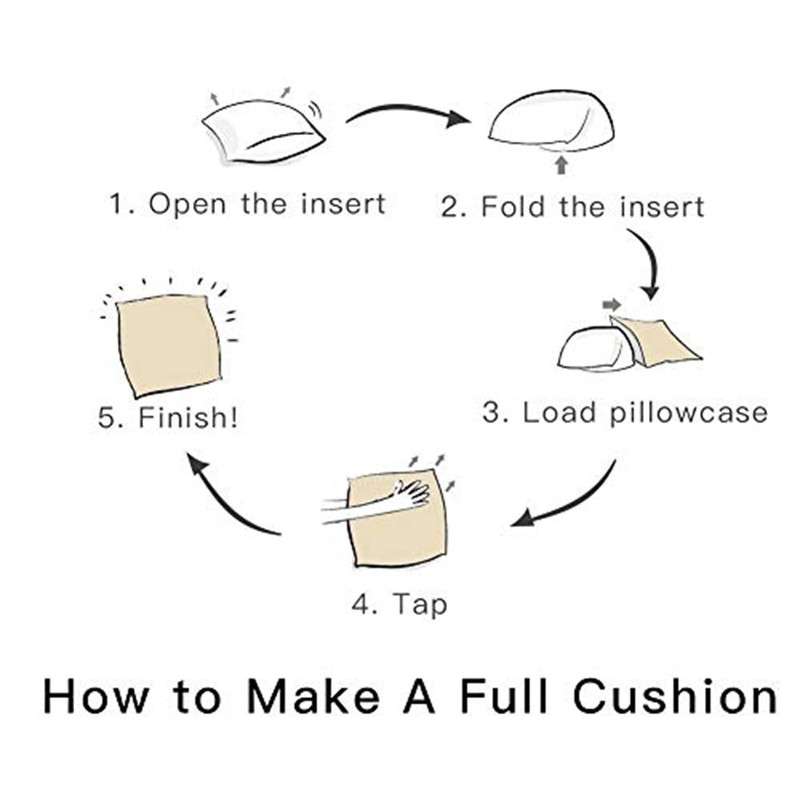 1. Open the insert

2. Fold the insert

3. Load pillowcase

4. Tap

5. Finish!

How to Make A Full Cushion