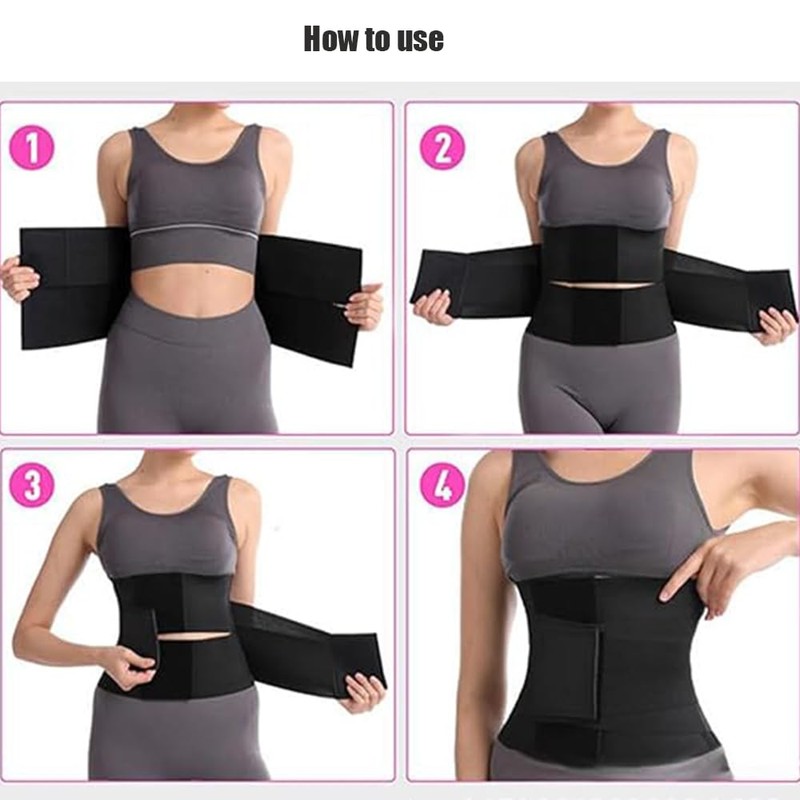 How to use

1

2

3

4