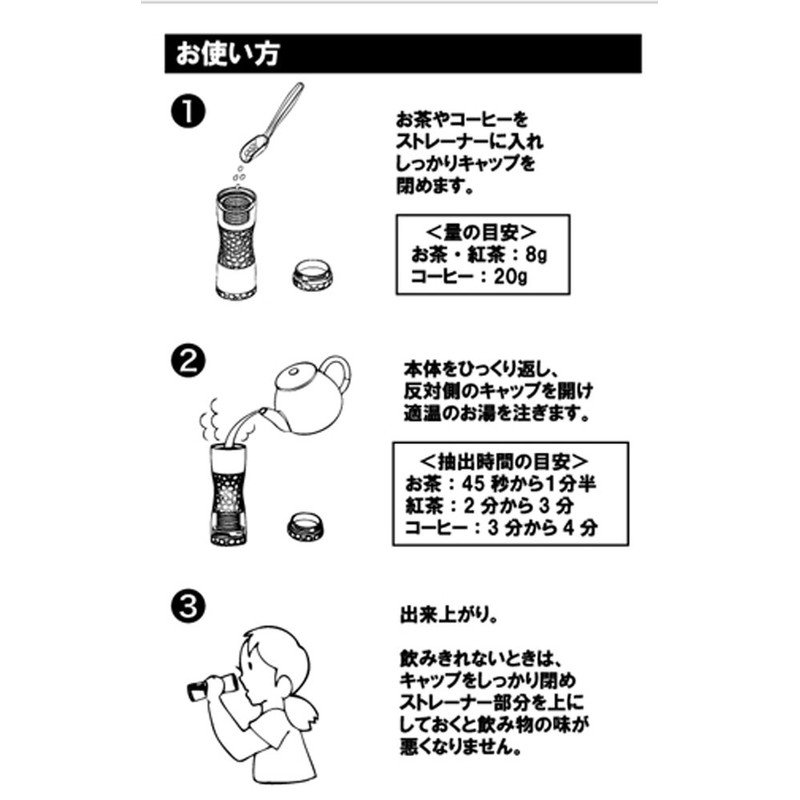 お使い方

❶

お茶やコーヒーをストレーナーに入れしっかりキャップを閉めます。

＜量の目安＞
お茶・紅茶：8g
コーヒー：20g

❷

本体をひっくり返し、反対側のキャップを開け適温のお湯を注ぎます。

＜抽出時間の目安＞
お茶：45 秒から1分半
紅茶：2 分から 3 分
コーヒー：3 分から 4 分

❸

出来上がり。

飲みきれないときは、キャップをしっかり閉めストレーナー部分を上にしておくと飲み物の味が悪くなりません。