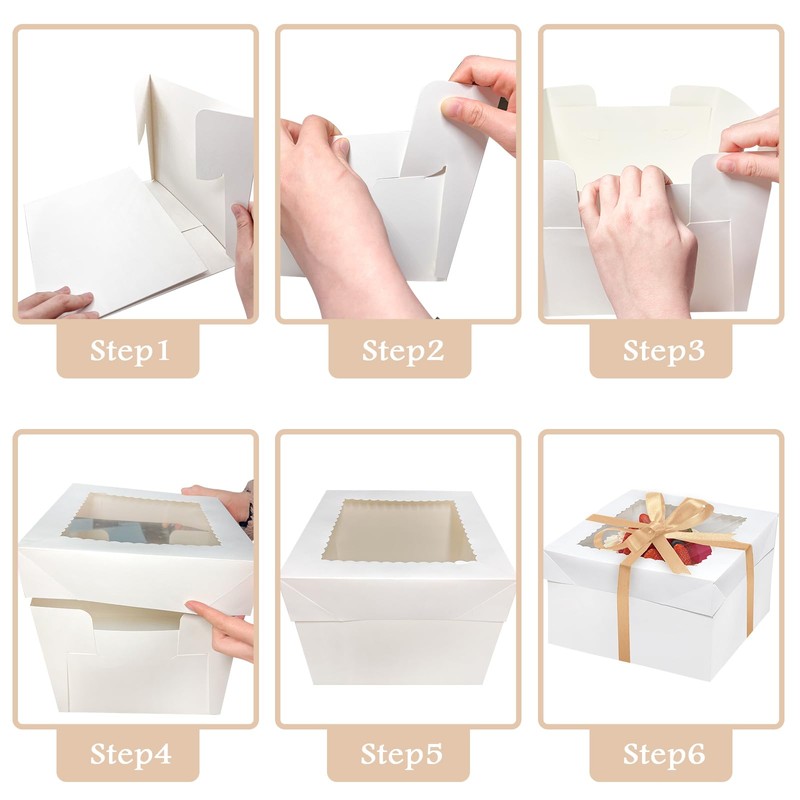 Step1

Step2

Step3

Step4

Step5

Step6