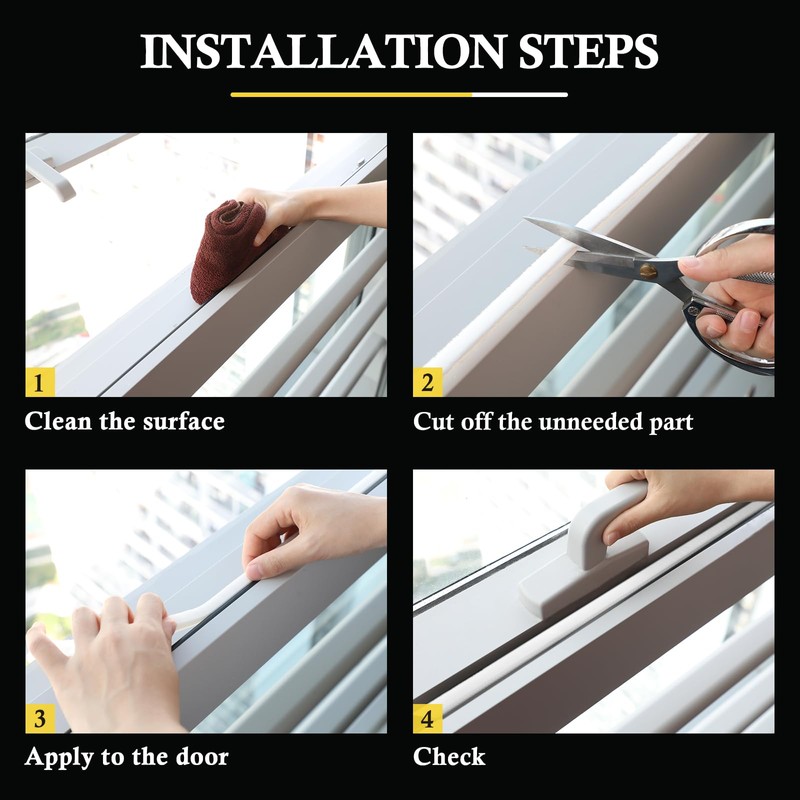 INSTALLATION STEPS

1
Clean the surface

2
Cut off the unneeded part

3
Apply to the door

4
Check