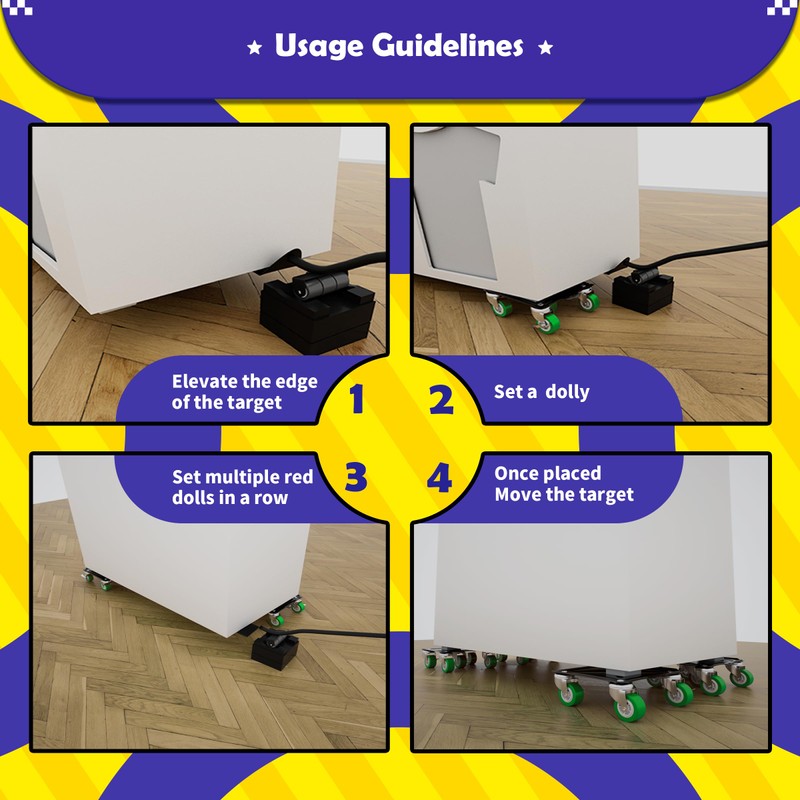 ★ Usage Guidelines ★

Elevate the edge of the target

1

2

Set a dolly

Set multiple red dolls in a row

3

4

Once placed Move the target