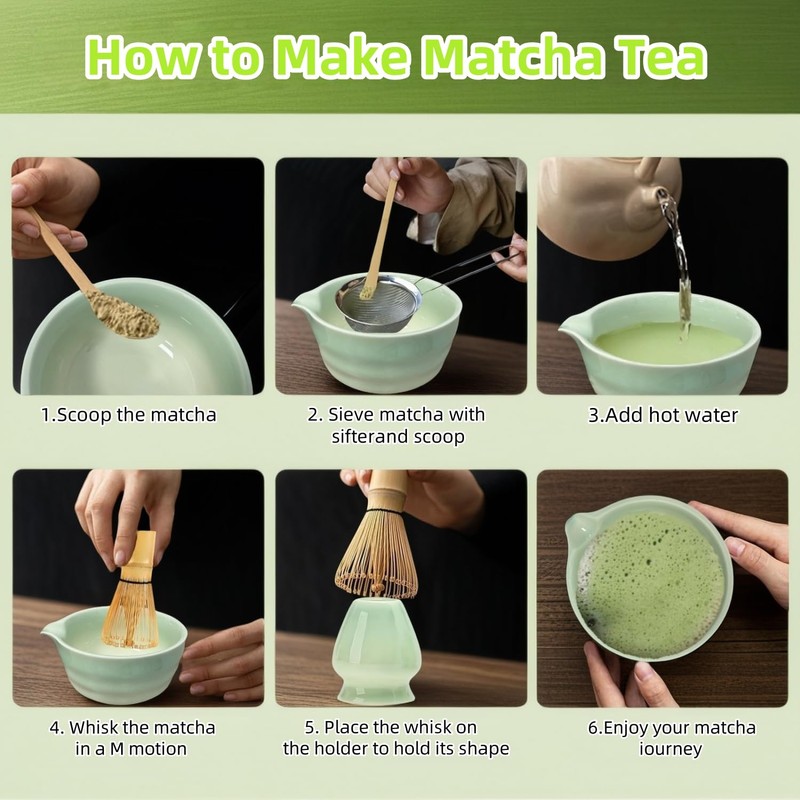 How to Make Matcha Tea

1.Scoop the matcha

2. Sieve matcha with sifterand scoop

3.Add hot water

4. Whisk the matcha in a M motion

5. Place the whisk on the holder to hold its shape

6.Enjoy your matcha iourney