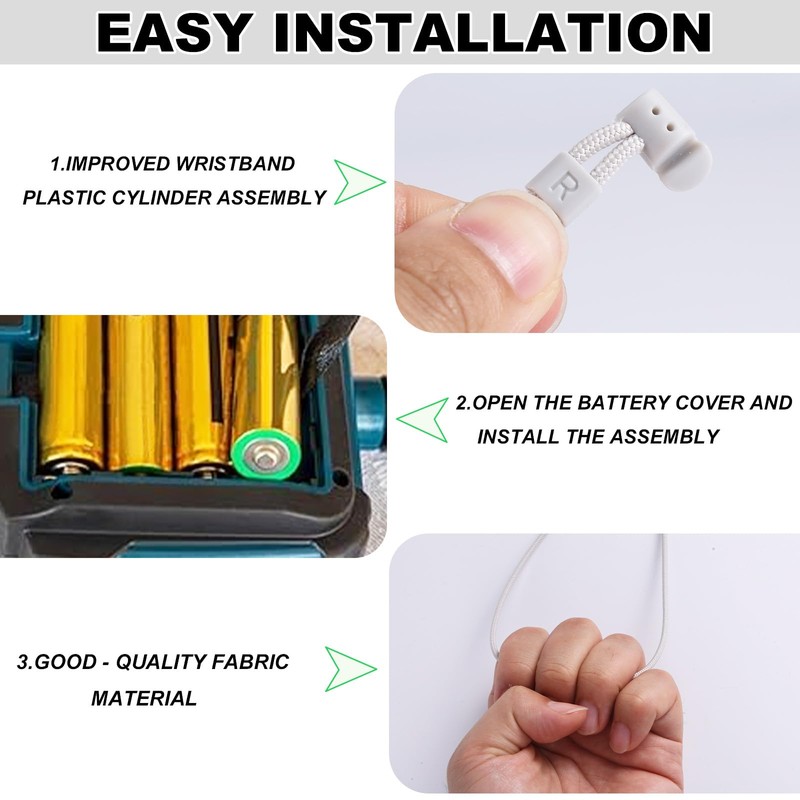 EASY INSTALLATION

1.IMPROVED WRISTBAND PLASTIC CYLINDER ASSEMBLY

R

2.OPEN THE BATTERY COVER AND INSTALL THE ASSEMBLY

3.GOOD - QUALITY FABRIC MATERIAL