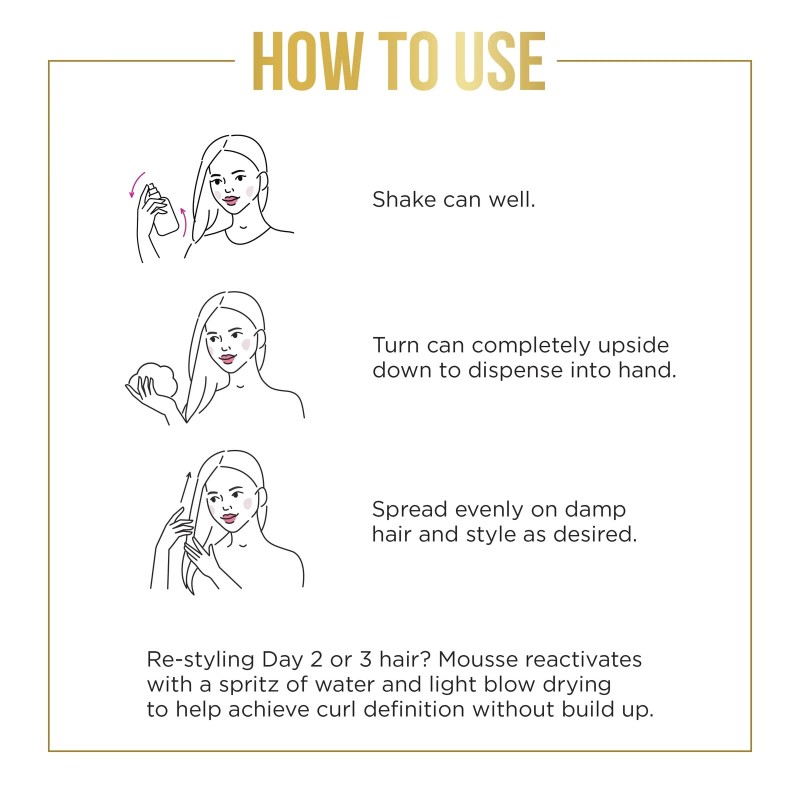 HOW TO USE

Shake can well.

Turn can completely upside down to dispense into hand.

Spread evenly on damp hair and style as desired.

Re-styling Day 2 or 3 hair? Mousse reactivates with a spritz of water and light blow drying to help achieve curl definition without build up.