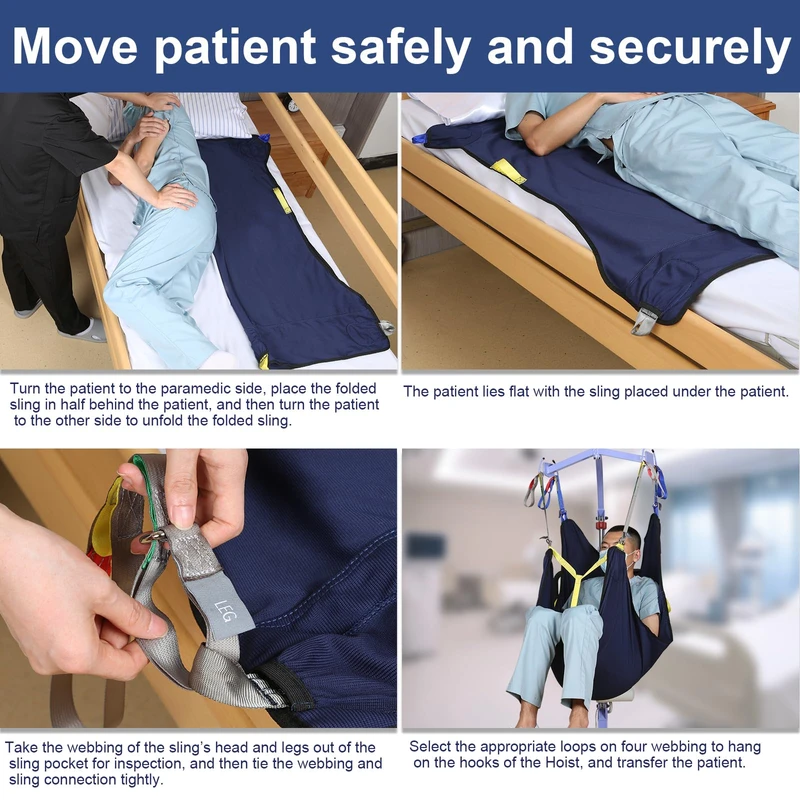 Move patient safely and securely

Turn the patient to the paramedic side, place the folded sling in half behind the patient, and then turn the patient to the other side to unfold the folded sling.

The patient lies flat with the sling placed under the patient.

LEG

Take the webbing of the sling's head and legs out of the sling pocket for inspection, and then tie the webbing and sling connection tightly.

Select the appropriate loops on four webbing to hang on the hooks of the Hoist, and transfer the patient.