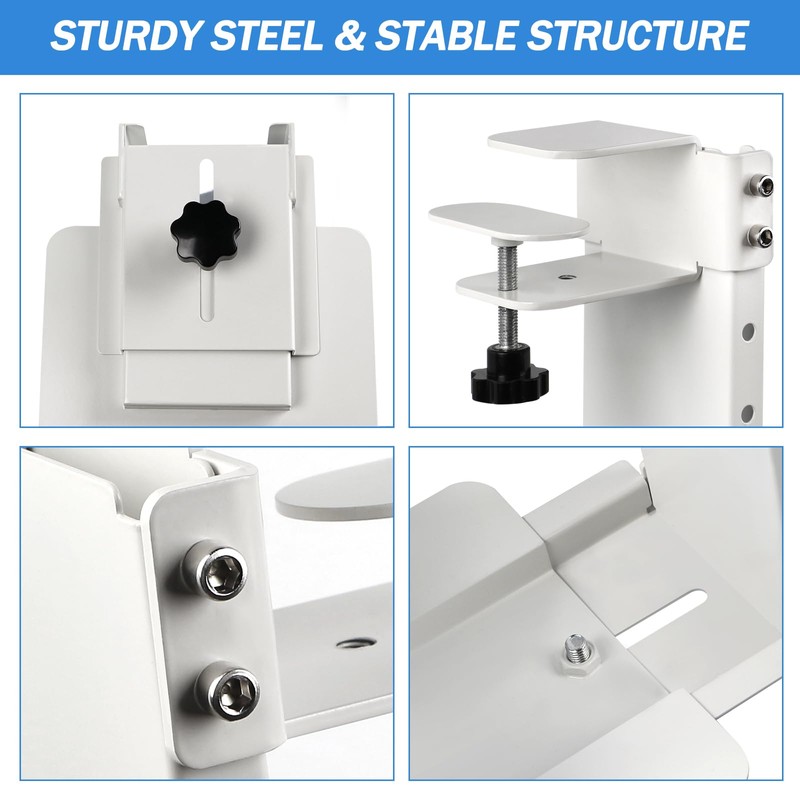 STURDY STEEL & STABLE STRUCTURE