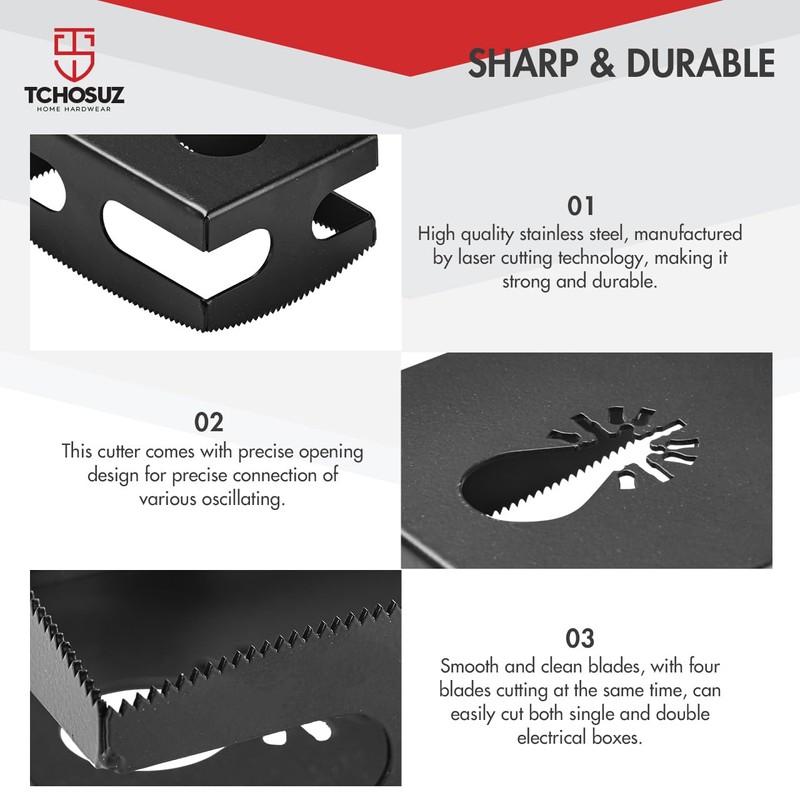 TCHOSUZ
HOME HARDWEAR

SHARP & DURABLE

01
High quality stainless steel, manufactured by laser cutting technology, making it strong and durable.

02
This cutter comes with precise opening design for precise connection of various oscillating.

03
Smooth and clean blades, with four blades cutting at the same time, can easily cut both single and double electrical boxes.