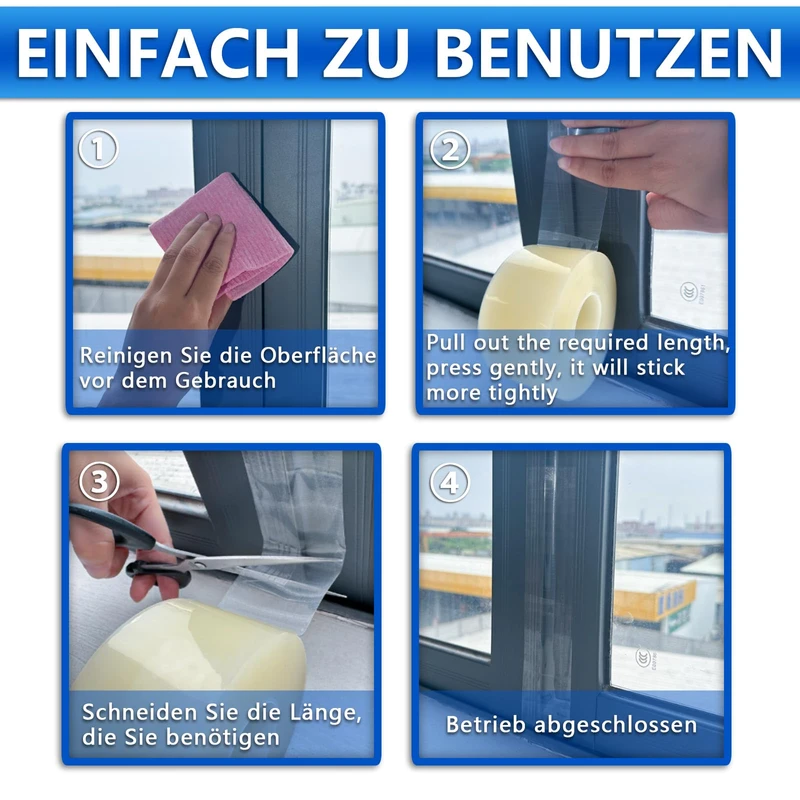 EINFACH ZU BENUTZEN

①
Reinigen Sie die Oberfläche vor dem Gebrauch

②
Pull out the required length, press gently, it will stick more tightly

③
Schneiden Sie die Länge, die Sie benötigen

④
Betrieb abgeschlossen