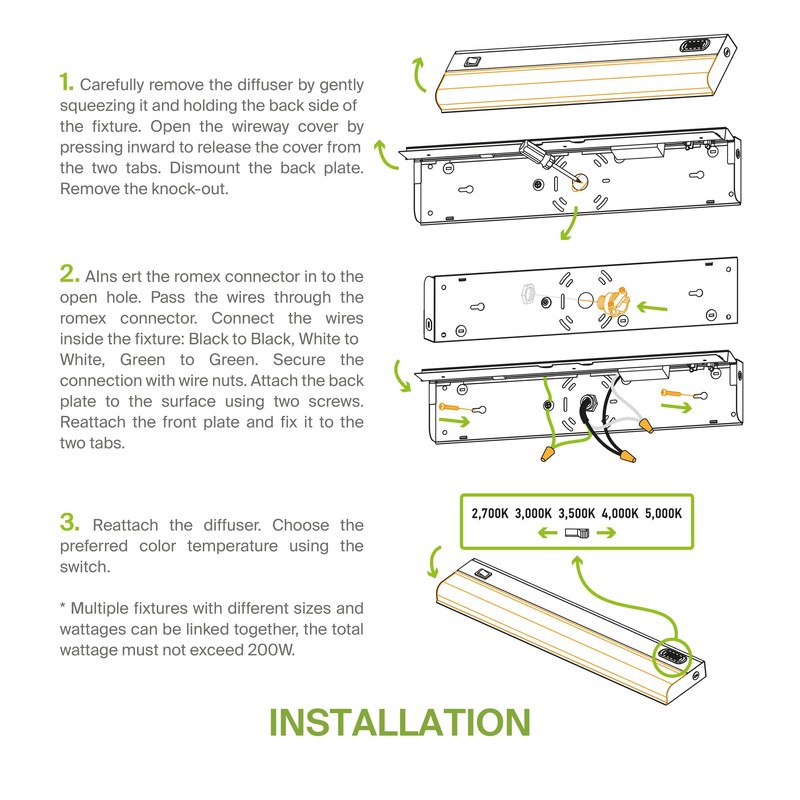 1. Carefully remove the diffuser by gently squeezing it and holding the back side of the fixture. Open the wireway cover by pressing inward to release the cover from the two tabs. Dismount the back plate. Remove the knock-out.

2. AIns ert the romex connector in to the open hole. Pass the wires through the romex connector. Connect the wires inside the fixture: Black to Black, White to White, Green to Green. Secure the connection with wire nuts. Attach the back plate to the surface using two screws. Reattach the front plate and fix it to the two tabs.

3. Reattach the diffuser. Choose the preferred color temperature using the switch.

* Multiple fixtures with different sizes and wattages can be linked together, the total wattage must not exceed 200W.

2,700K 3,000K 3,500K 4,000K 5,000K

INSTALLATION