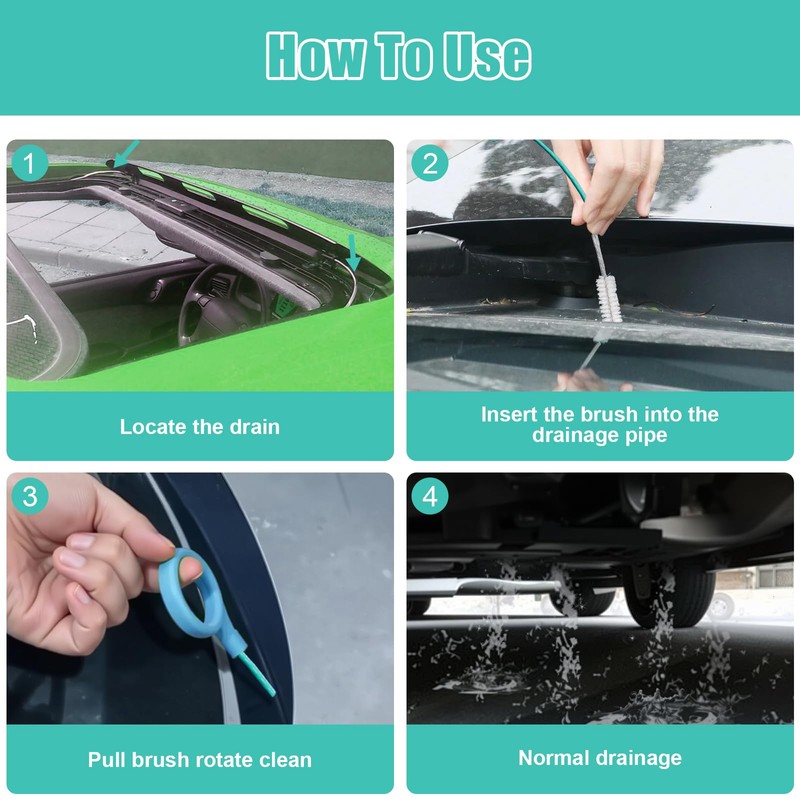 How To Use

1

Locate the drain

2

Insert the brush into the drainage pipe

3

Pull brush rotate clean

4

Normal drainage