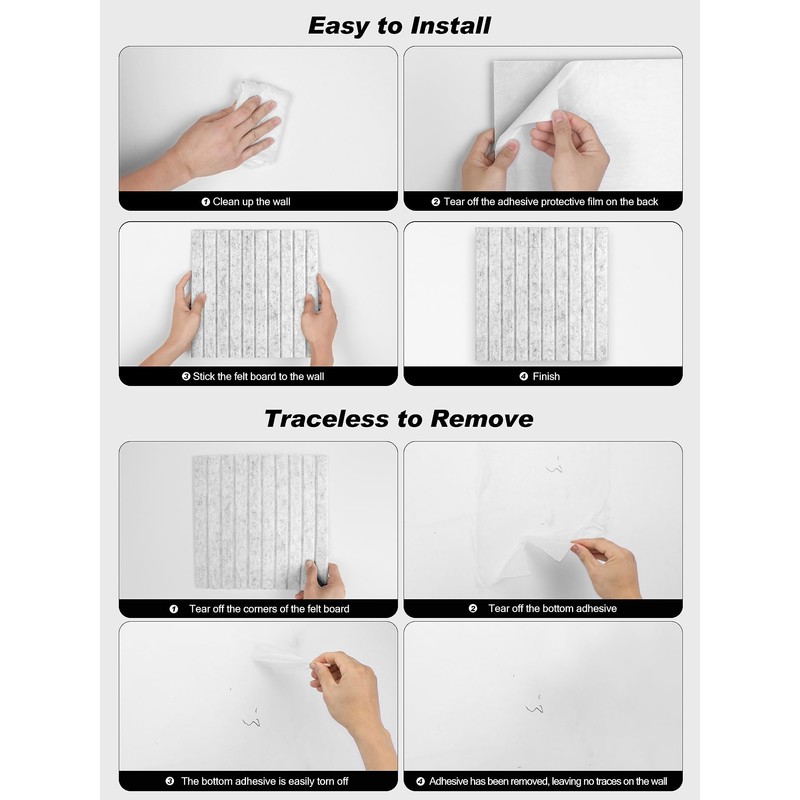 Easy to Install

❶ Clean up the wall

❷ Tear off the adhesive protective film on the back

❸ Stick the felt board to the wall

❹ Finish

Traceless to Remove

❶ Tear off the corners of the felt board

❷ Tear off the bottom adhesive

❸ The bottom adhesive is easily torn off

❹ Adhesive has been removed, leaving no traces on the wall