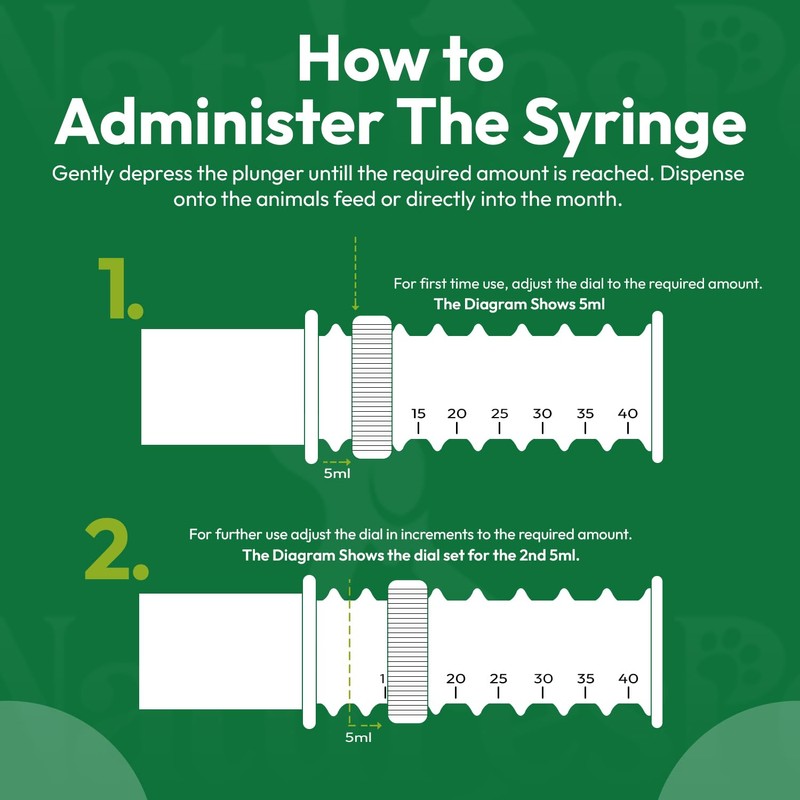 How to
Administer The Syringe

Gently depress the plunger untill the required amount is reached. Dispense onto the animals feed or directly into the month.

1.

For first time use, adjust the dial to the required amount.
The Diagram Shows 5ml

15 20 25 30 35 40

5ml

2.

For further use adjust the dial in increments to the required amount.
The Diagram Shows the dial set for the 2nd 5ml.

1 20 25 30 35 40

5ml