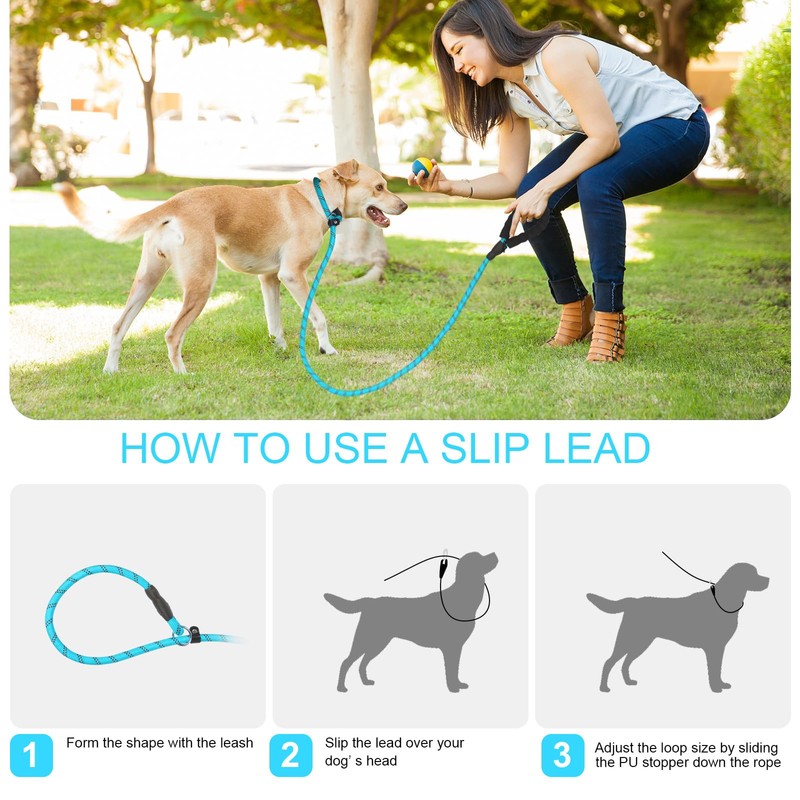 HOW TO USE A SLIP LEAD

1 Form the shape with the leash

2 Slip the lead over your dog' s head

3 Adjust the loop size by sliding the PU stopper down the rope