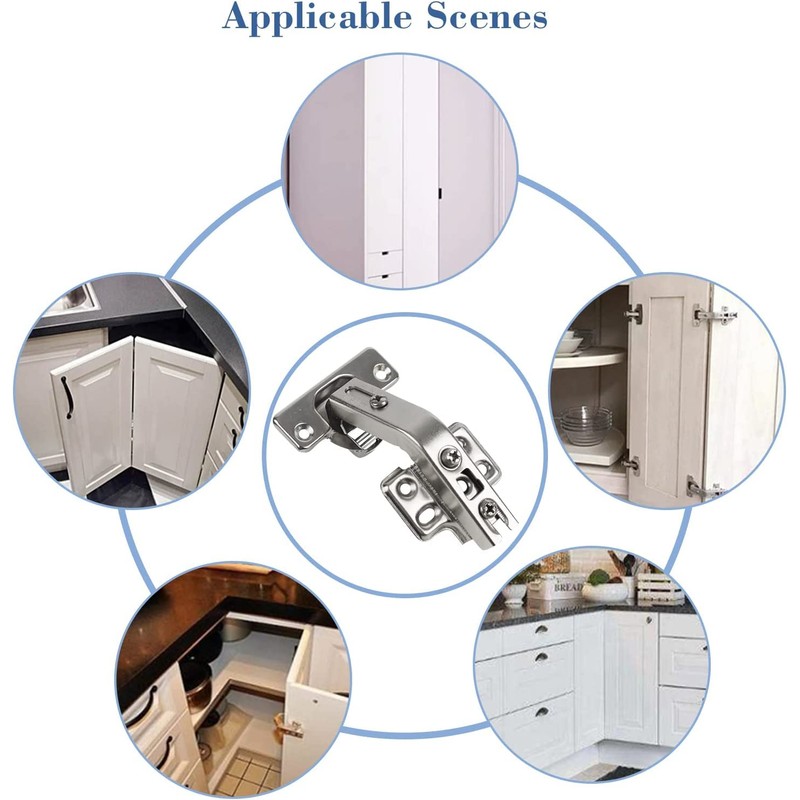 Applicable Scenes

BREAD