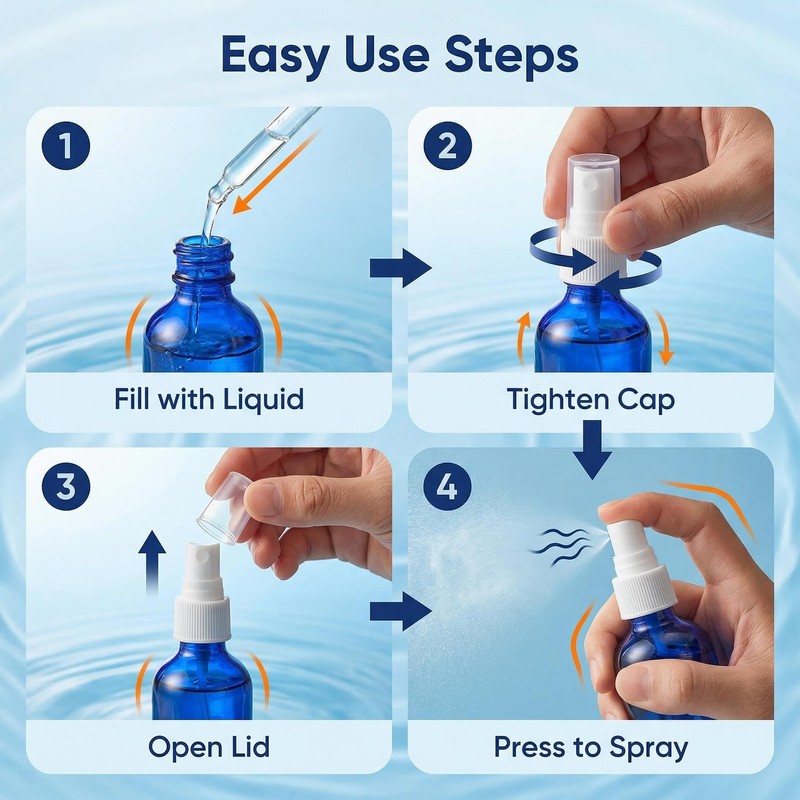 Easy Use Steps

1

Fill with Liquid

2

Tighten Cap

3

Open Lid

4

Press to Spray