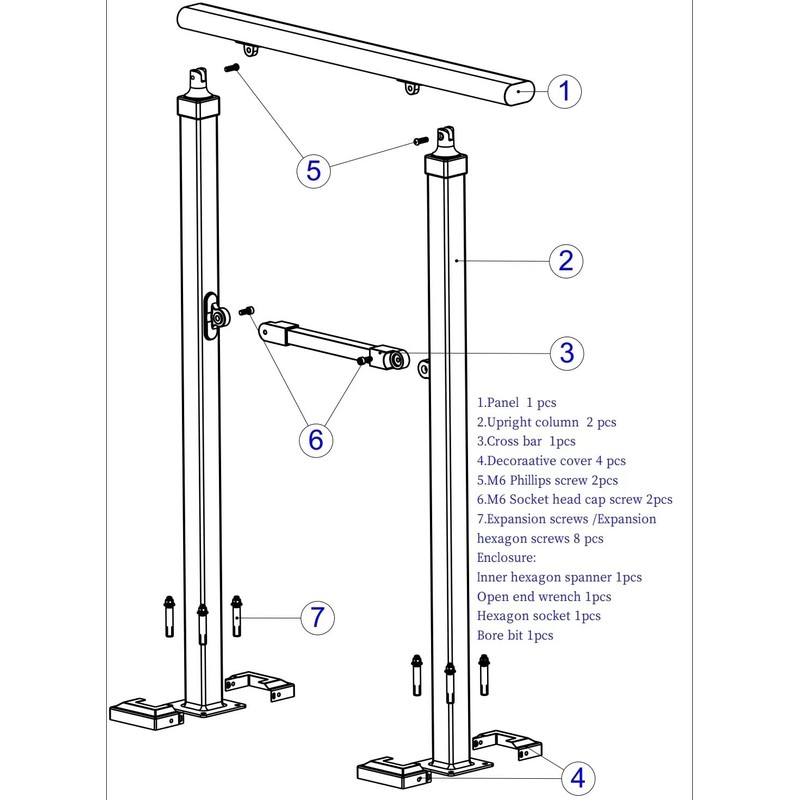 1

5

2

3

6

7

4

1.Panel 1 pcs
2.Upright column 2 pcs
3.Cross bar 1pcs
4.Decoraative cover 4 pcs
5.M6 Phillips screw 2pcs
6.M6 Socket head cap screw 2pcs
7.Expansion screws /Expansion hexagon screws 8 pcs
Enclosure:
Inner hexagon spanner 1pcs
Open end wrench 1pcs
Hexagon socket 1pcs
Bore bit 1pcs