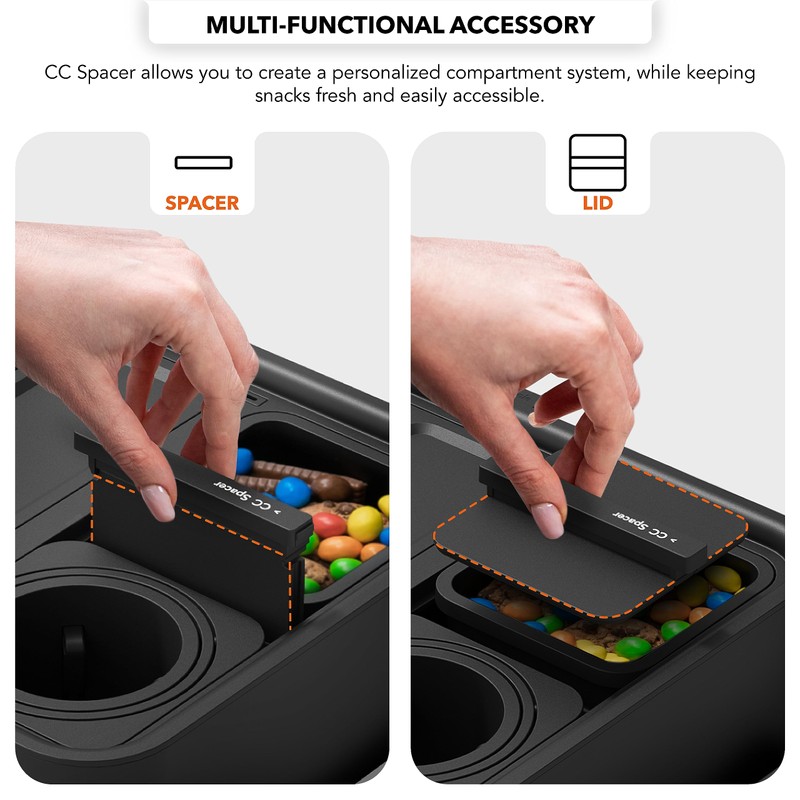 MULTI-FUNCTIONAL ACCESSORY

CC Spacer allows you to create a personalized compartment system, while keeping snacks fresh and easily accessible.

SPACER

CC Spacer

LID

CC Spacer