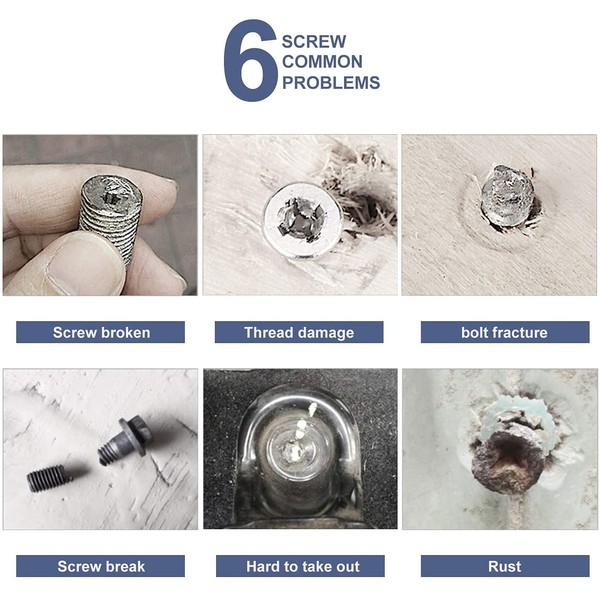 6 SCREW COMMON PROBLEMS

Screw broken

Thread damage

bolt fracture

Screw break

Hard to take out

Rust