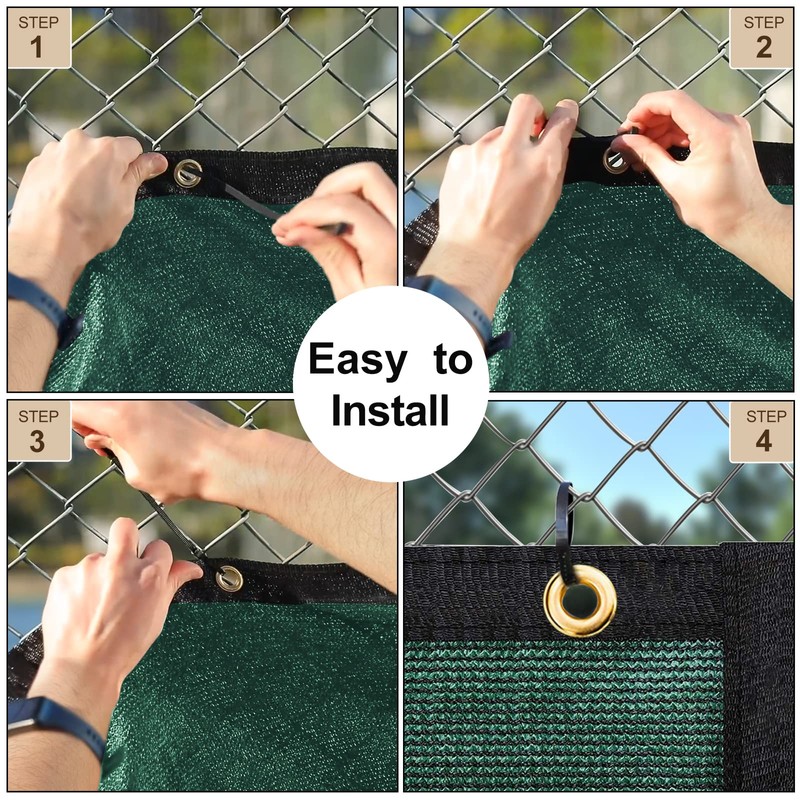 STEP 1

STEP 2

Easy to Install

STEP 3

STEP 4