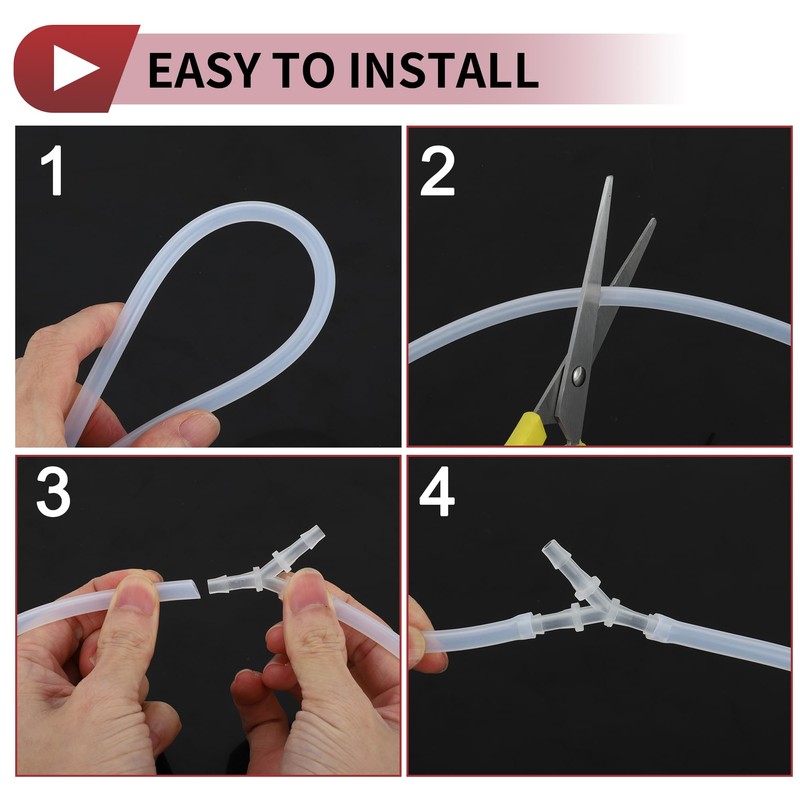 EASY TO INSTALL

1

2

3

4