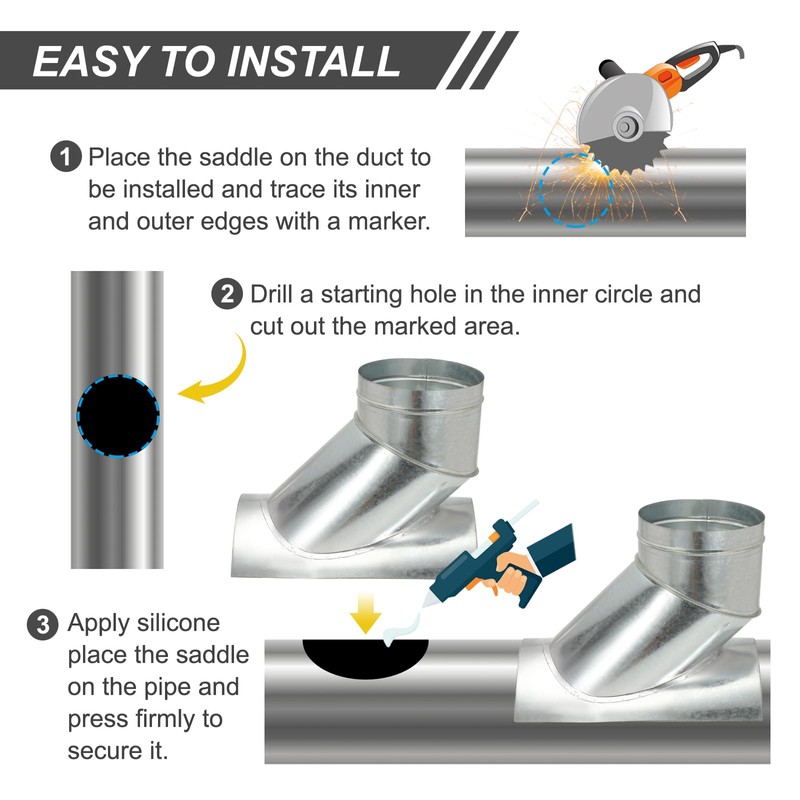 EASY TO INSTALL

1 Place the saddle on the duct to be installed and trace its inner and outer edges with a marker.

2 Drill a starting hole in the inner circle and cut out the marked area.

3 Apply silicone place the saddle on the pipe and press firmly to secure it.