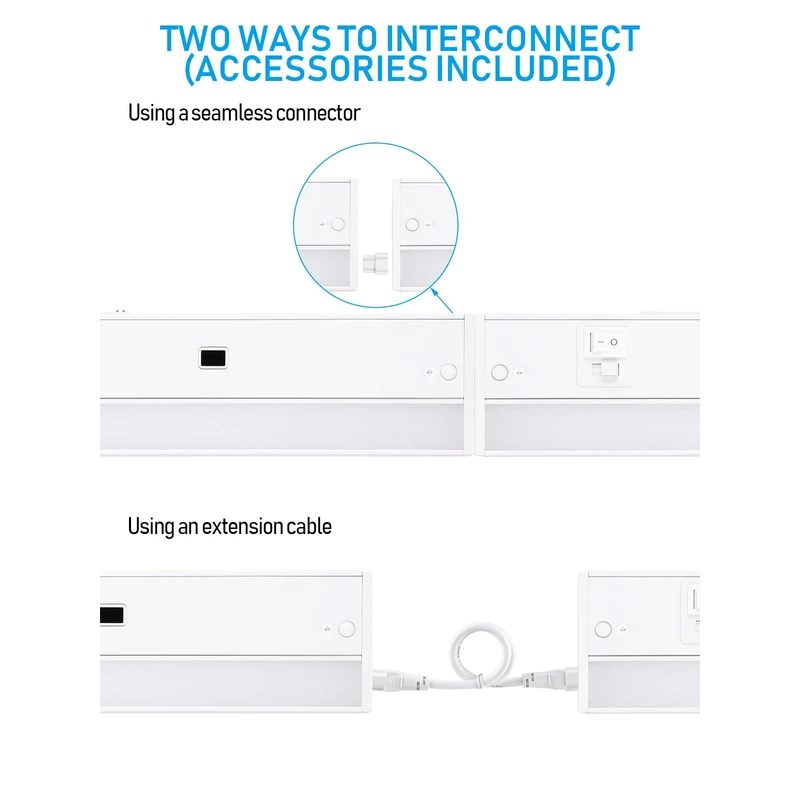 TWO WAYS TO INTERCONNECT (ACCESSORIES INCLUDED)

Using a seamless connector

Using an extension cable