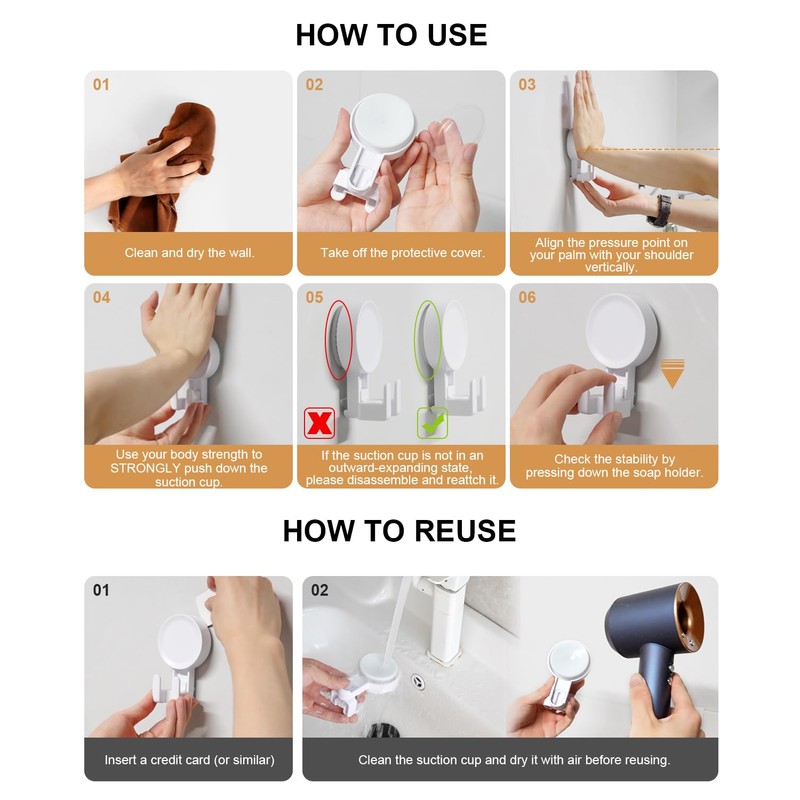 HOW TO USE

01

Clean and dry the wall.

02

Take off the protective cover.

03

Align the pressure point on your palm with your shoulder vertically.

04

Use your body strength to STRONGLY push down the suction cup.

05

If the suction cup is not in an outward-expanding state, please disassemble and reattch it.

06

Check the stability by pressing down the soap holder.

HOW TO REUSE

01

Insert a credit card (or similar)

02

Clean the suction cup and dry it with air before reusing.