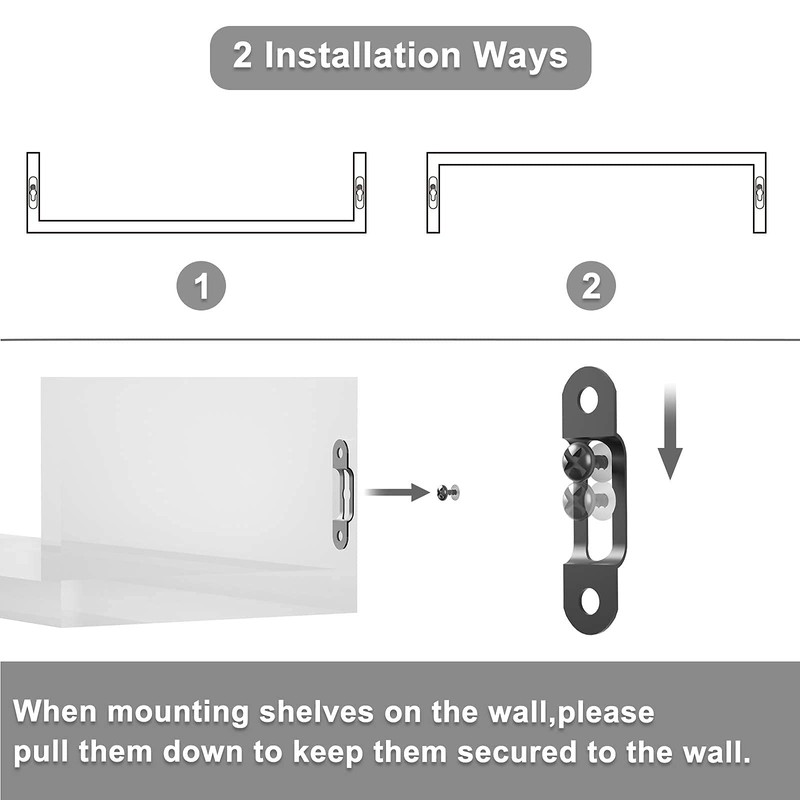 2 Installation Ways

1

2

When mounting shelves on the wall,please pull them down to keep them secured to the wall.