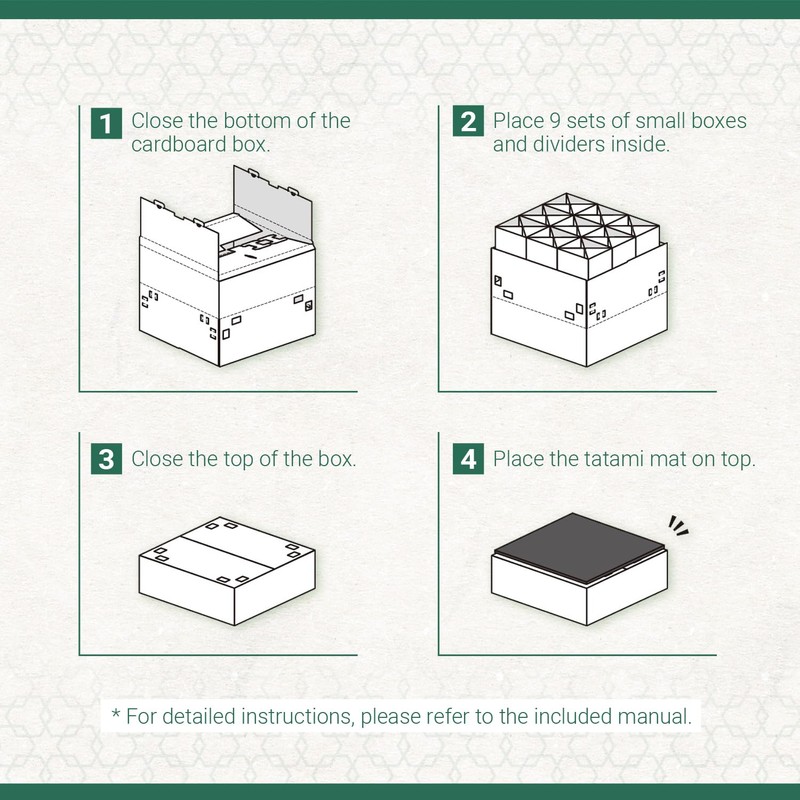 1 Close the bottom of the cardboard box.

2 Place 9 sets of small boxes and dividers inside.

3 Close the top of the box.

4 Place the tatami mat on top.

* For detailed instructions, please refer to the included manual.