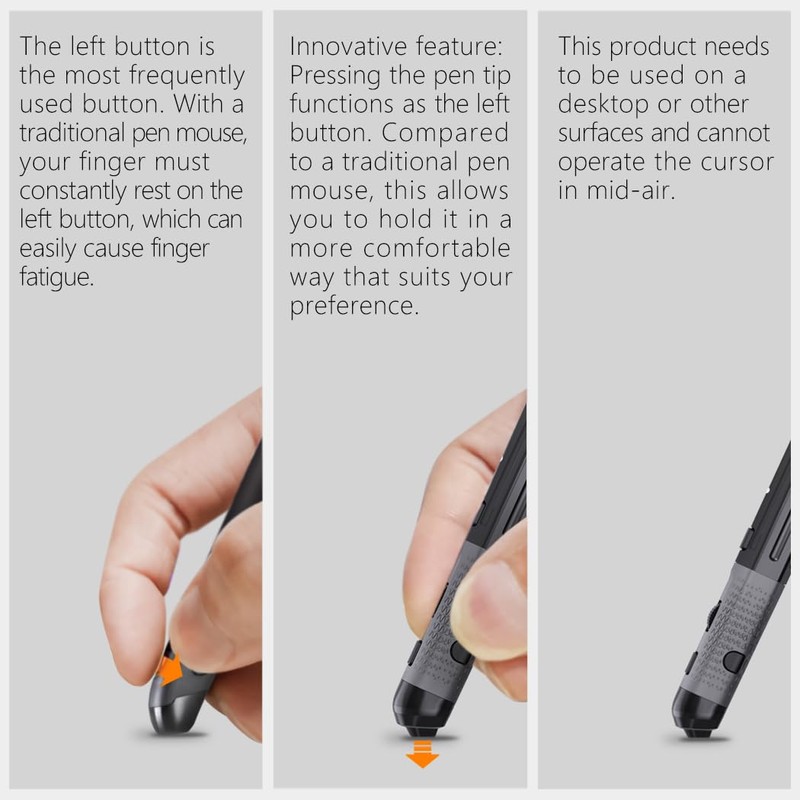 The left button is the most frequently used button. With a traditional pen mouse, your finger must constantly rest on the left button, which can easily cause finger fatigue.

Innovative feature: Pressing the pen tip functions as the left button. Compared to a traditional pen mouse, this allows you to hold it in a more comfortable way that suits your preference.

This product needs to be used on a desktop or other surfaces and cannot operate the cursor in mid-air.