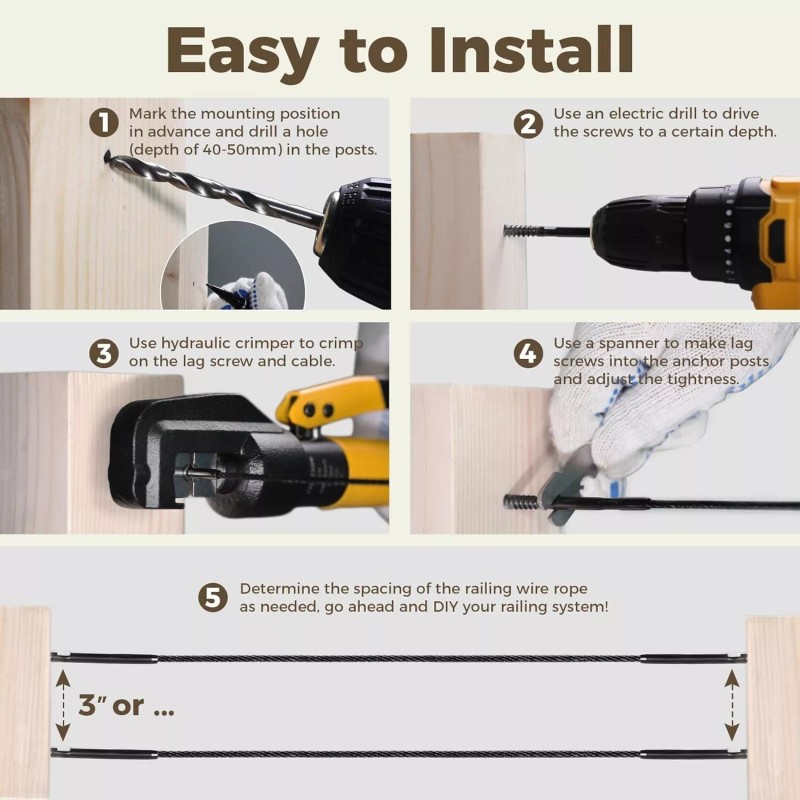 Easy to Install

1 Mark the mounting position in advance and drill a hole (depth of 40-50mm) in the posts.

2 Use an electric drill to drive the screws to a certain depth.

3 Use hydraulic crimper to crimp on the lag screw and cable.

4 Use a spanner to make lag screws into the anchor posts and adjust the tightness.

5 Determine the spacing of the railing wire rope as needed, go ahead and DIY your railing system!

3" or ...