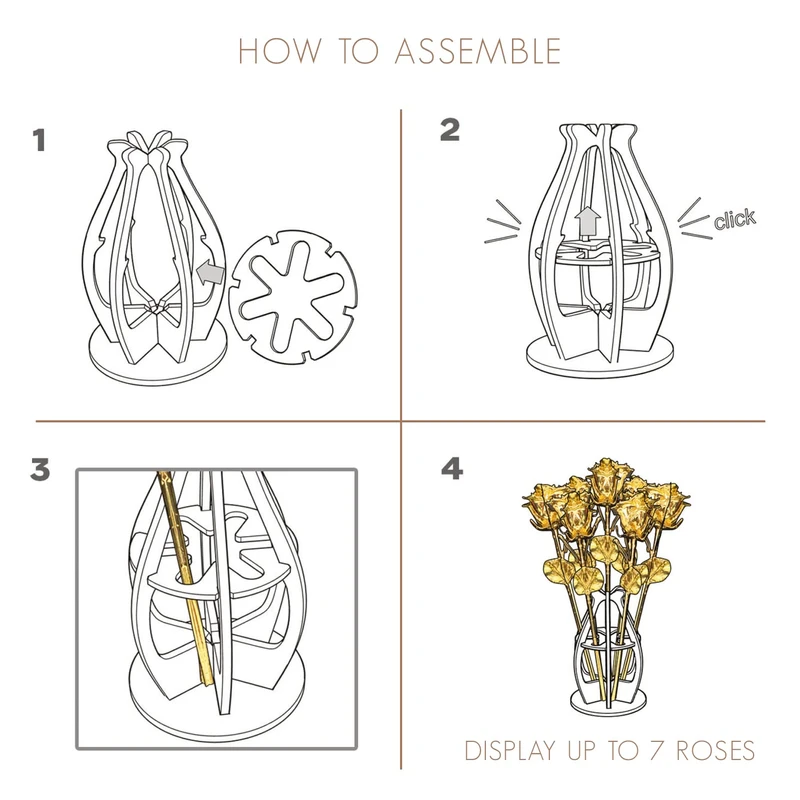 HOW TO ASSEMBLE

1

2

click

3

4

DISPLAY UP TO 7 ROSES