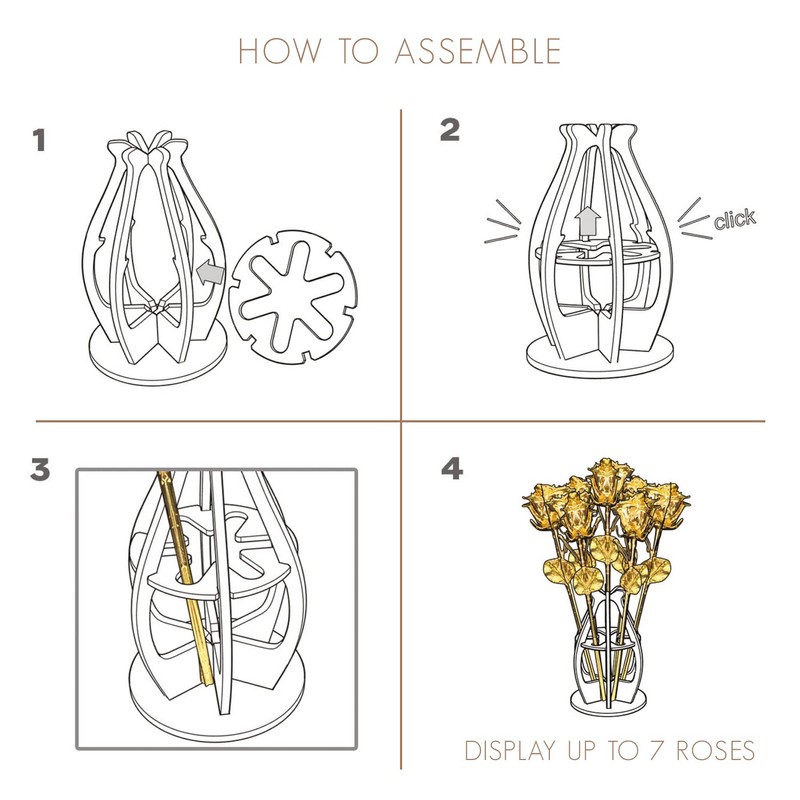 HOW TO ASSEMBLE

1

2

click

3

4

DISPLAY UP TO 7 ROSES