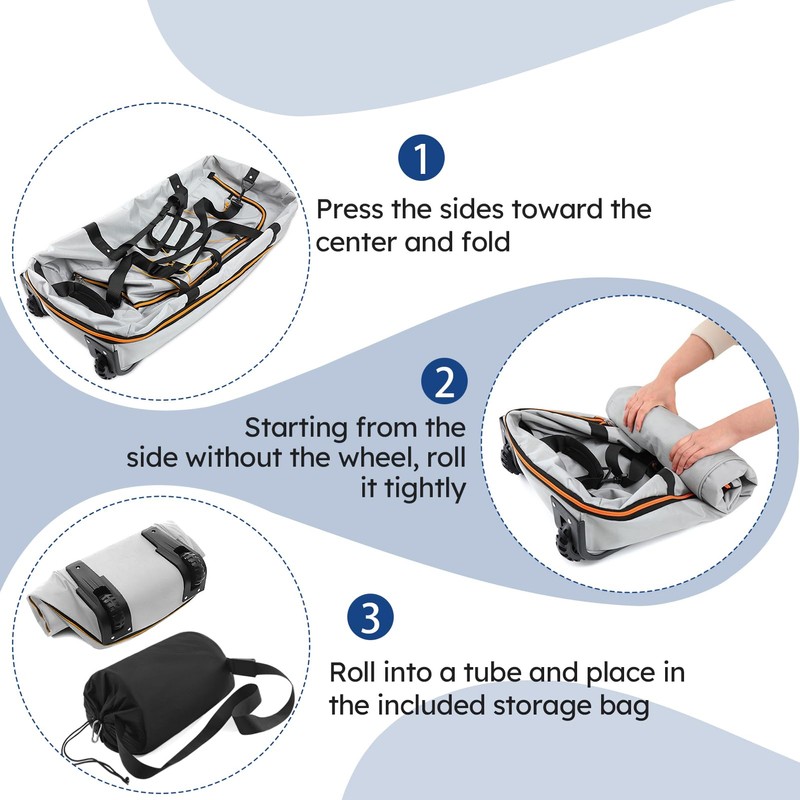 1
Press the sides toward the center and fold

2
Starting from the side without the wheel, roll it tightly

3
Roll into a tube and place in the included storage bag